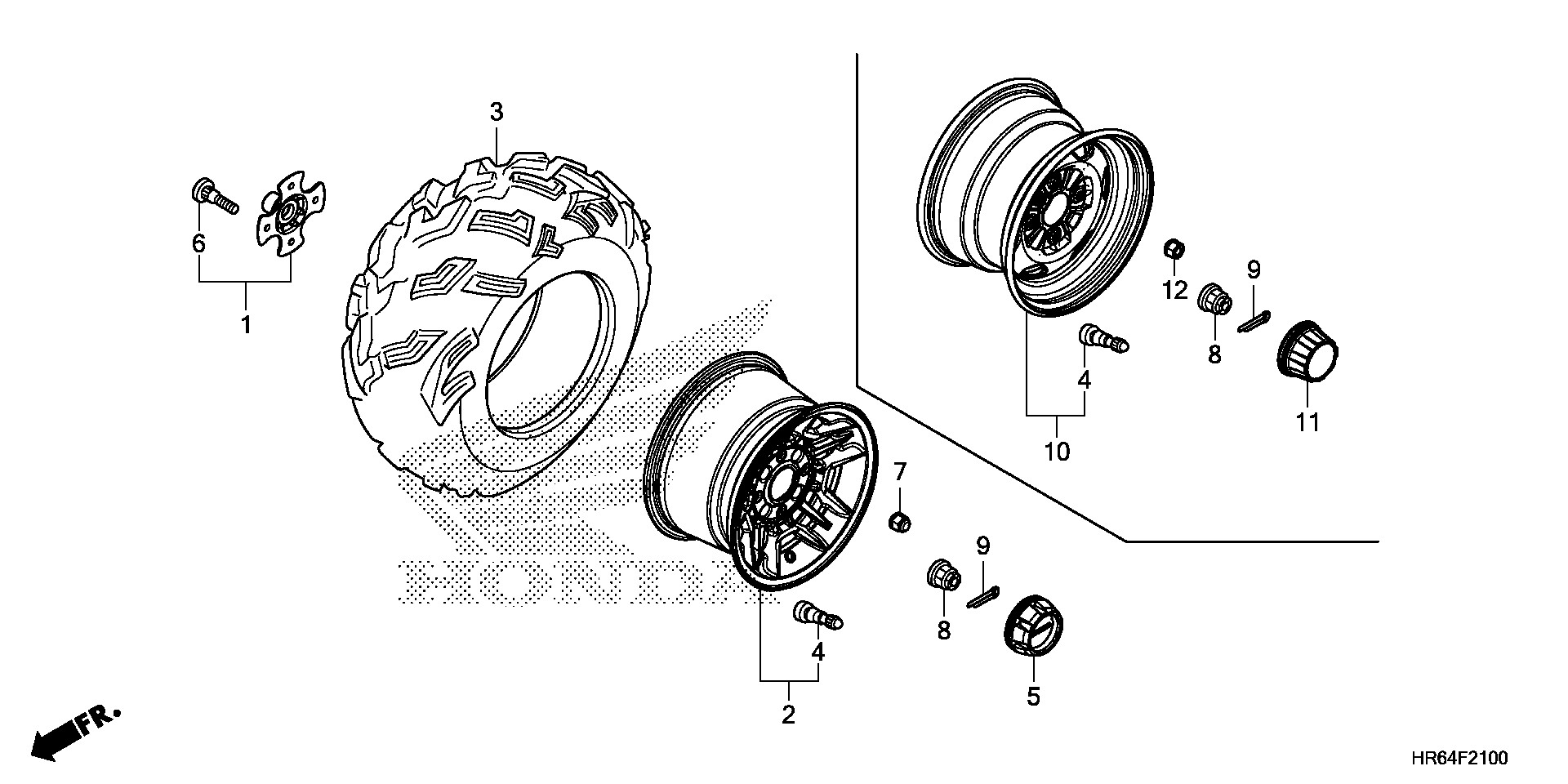 3
6
1
HONDA
7
9
8
4
2
5
12
9
8
4
10
11
FR.
HR64F2100