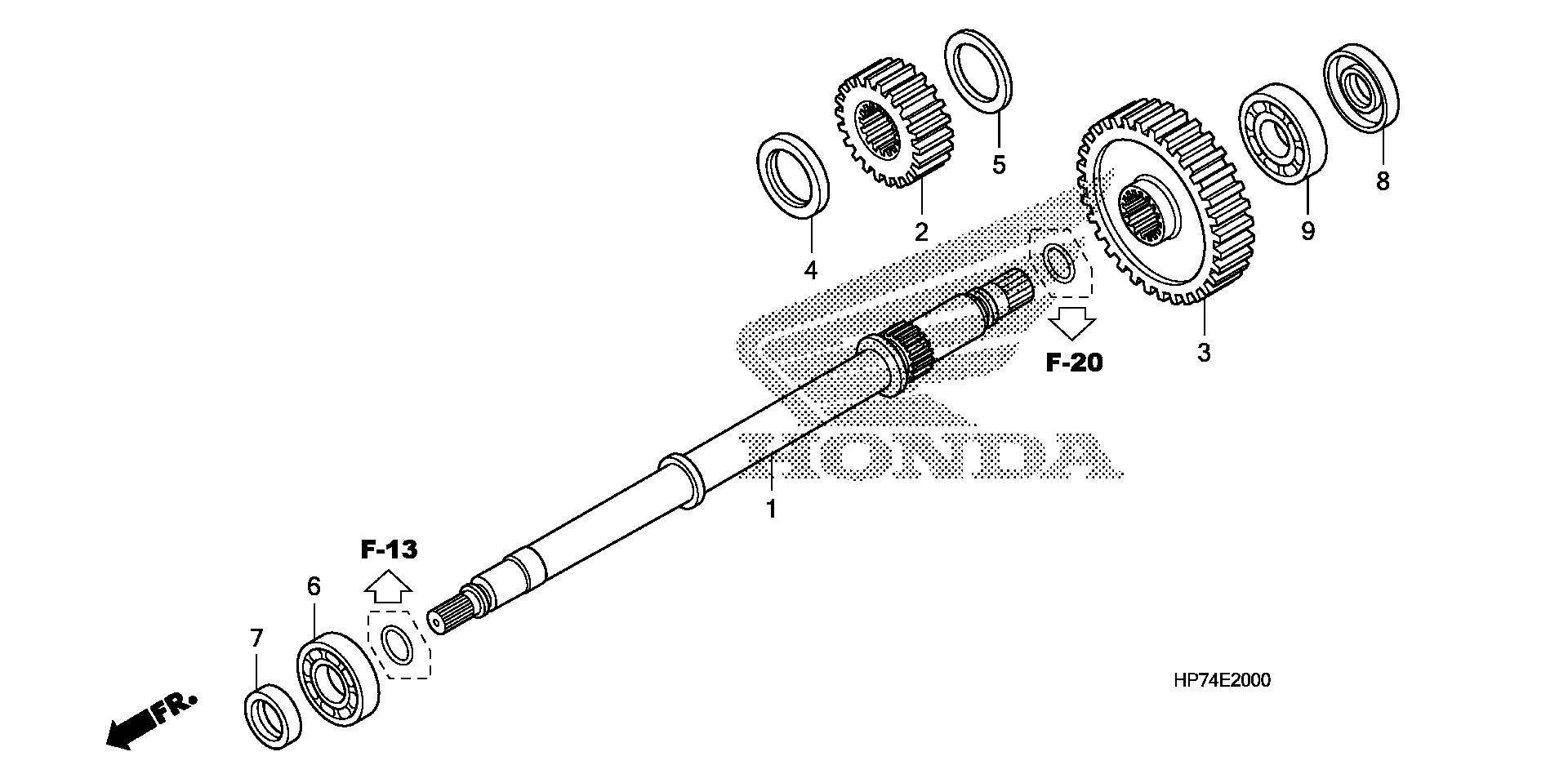 5
8
2
9
4
3
F-20
HONDA
1
F-13
6
7
FR.
HP74E2000