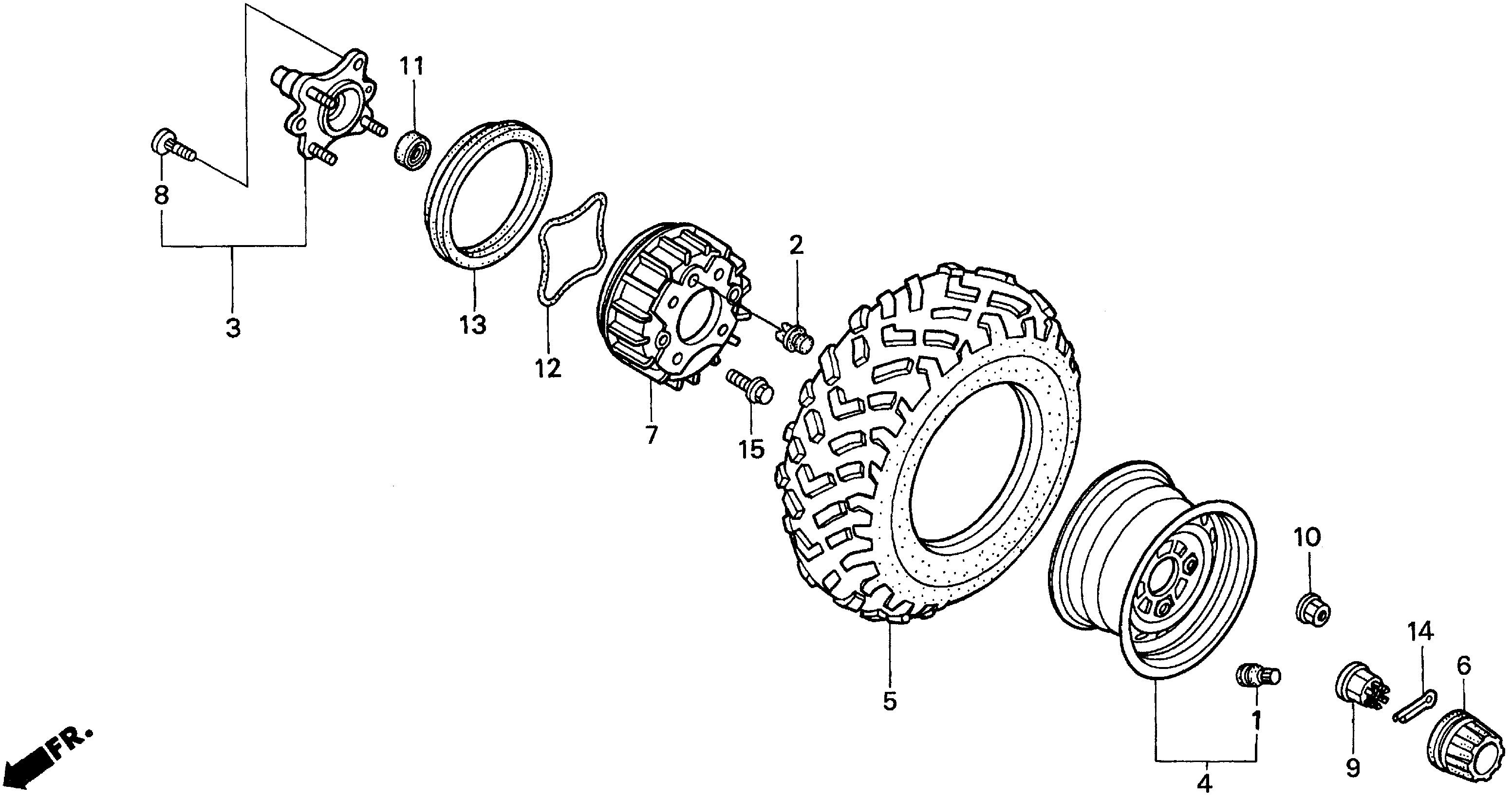 11
8
3
13
12
2
7
15
5
10
14
6
1
9
4
FR.