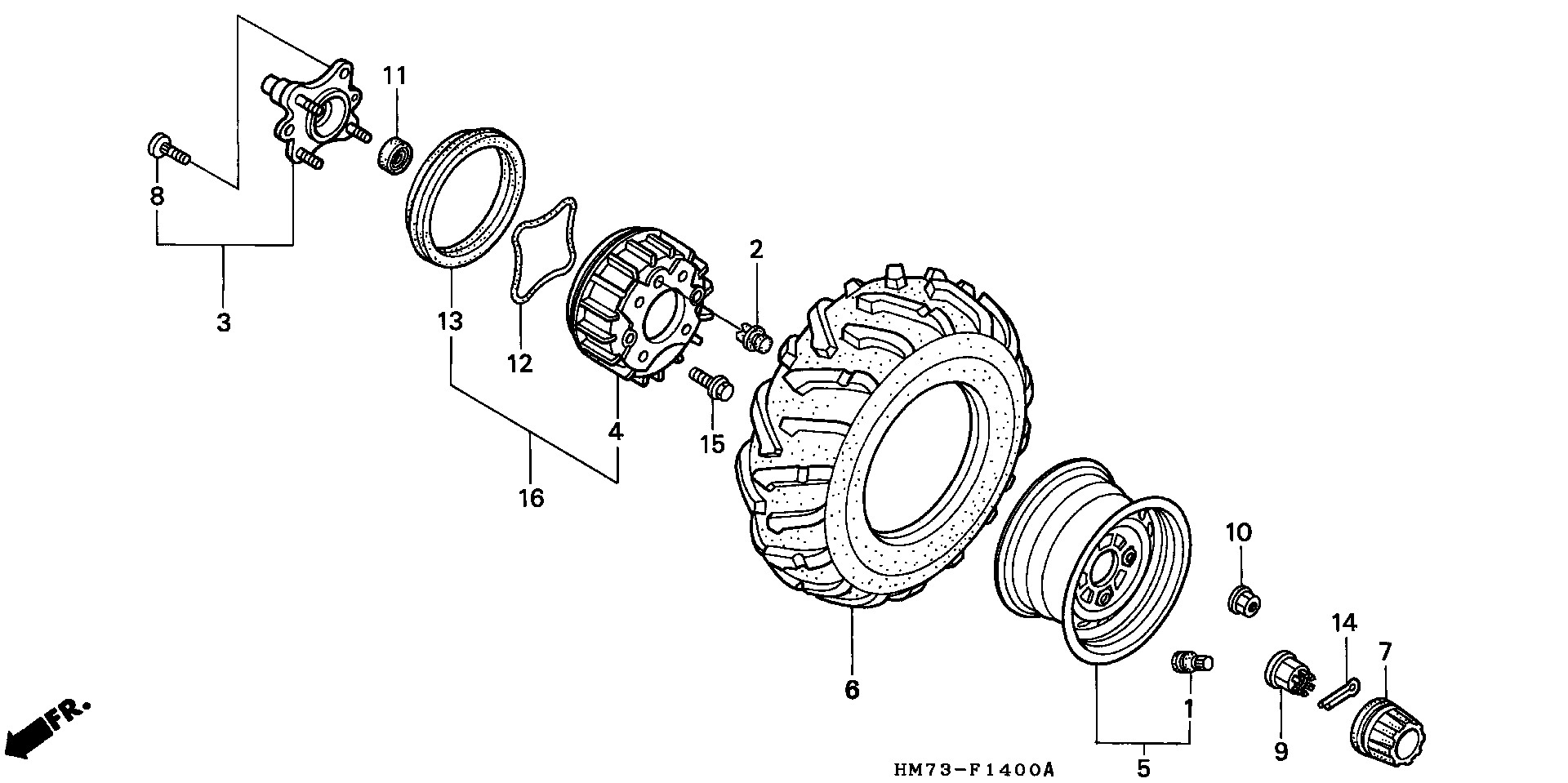 11
8
3
13
12
2
4
15
16
6
10
14
7
1
9
5
FR.
HM73-F1400A