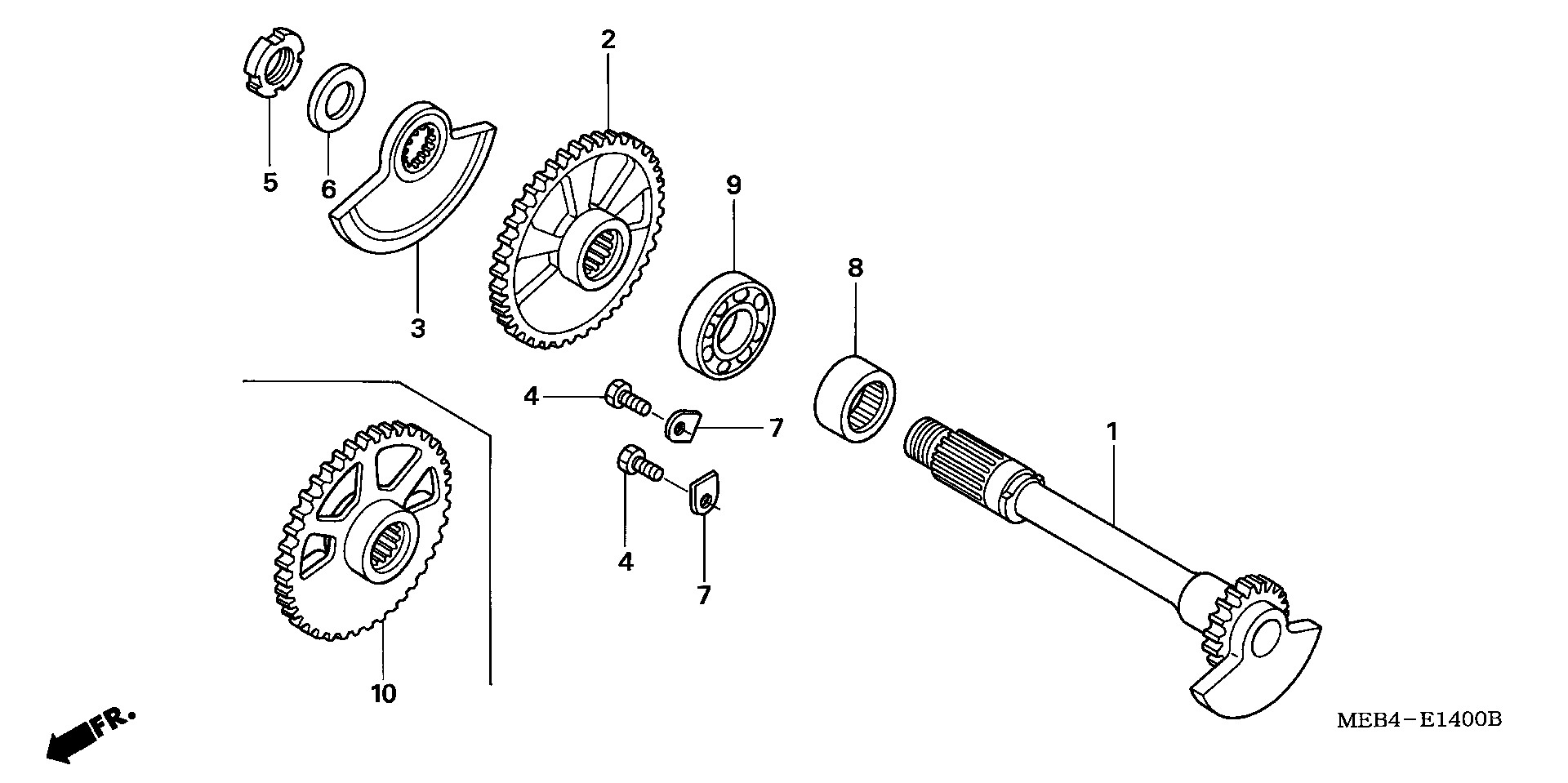 2
5
6
9
3
8
4
7
1
4
7
10
FR.
MEB4－E1400B