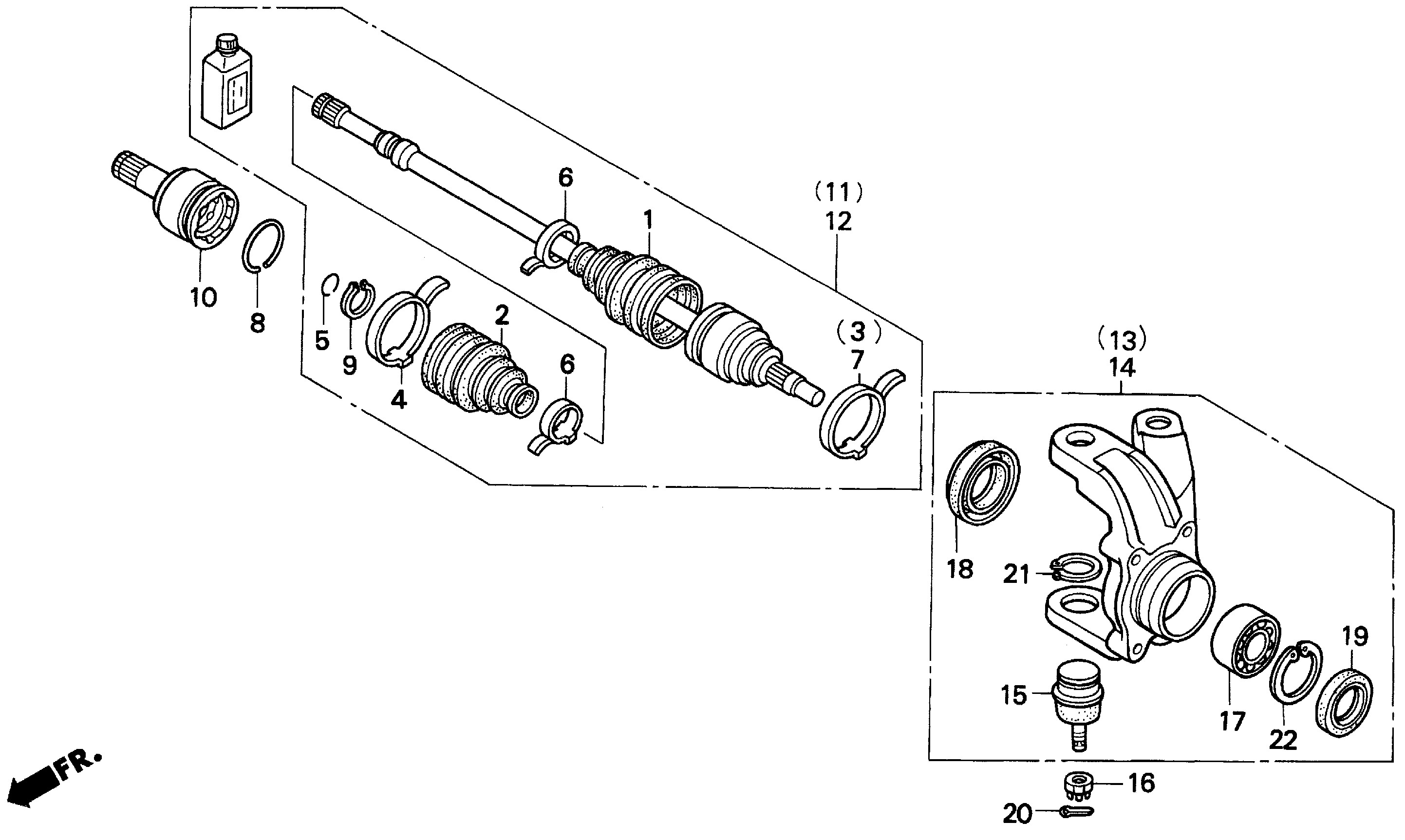 6
1
(11)
12
10
8
5
9
4
2
6
(3)
7
(13)
14
18
21
15
17
22
19
16
20
FR.