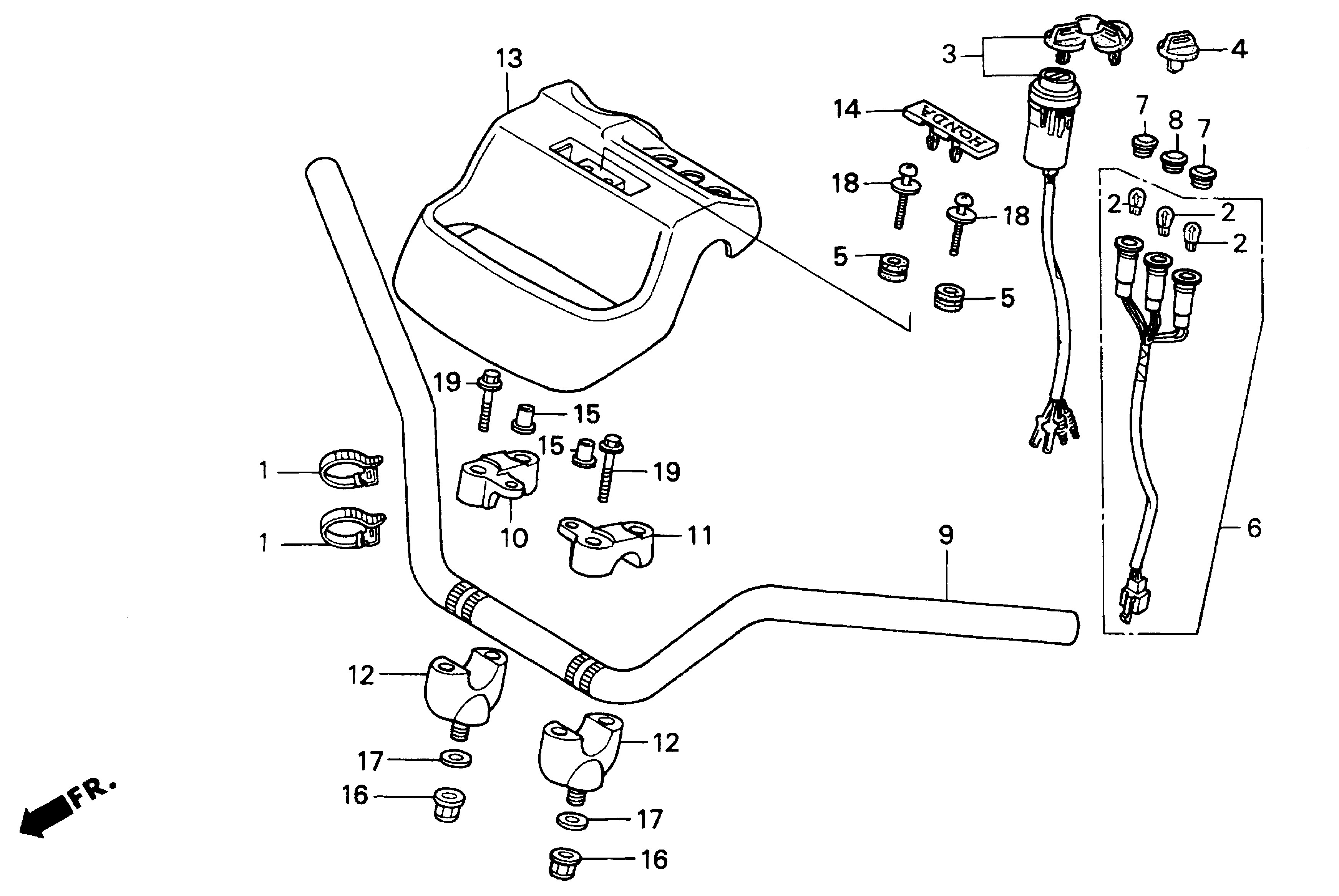 13
3
4
14
HONDA
7
8
7
18
18
2
2
2
5
5
19
15
15
19
1
1
10
11
9
6
12
12
17
16
17
16
FR.