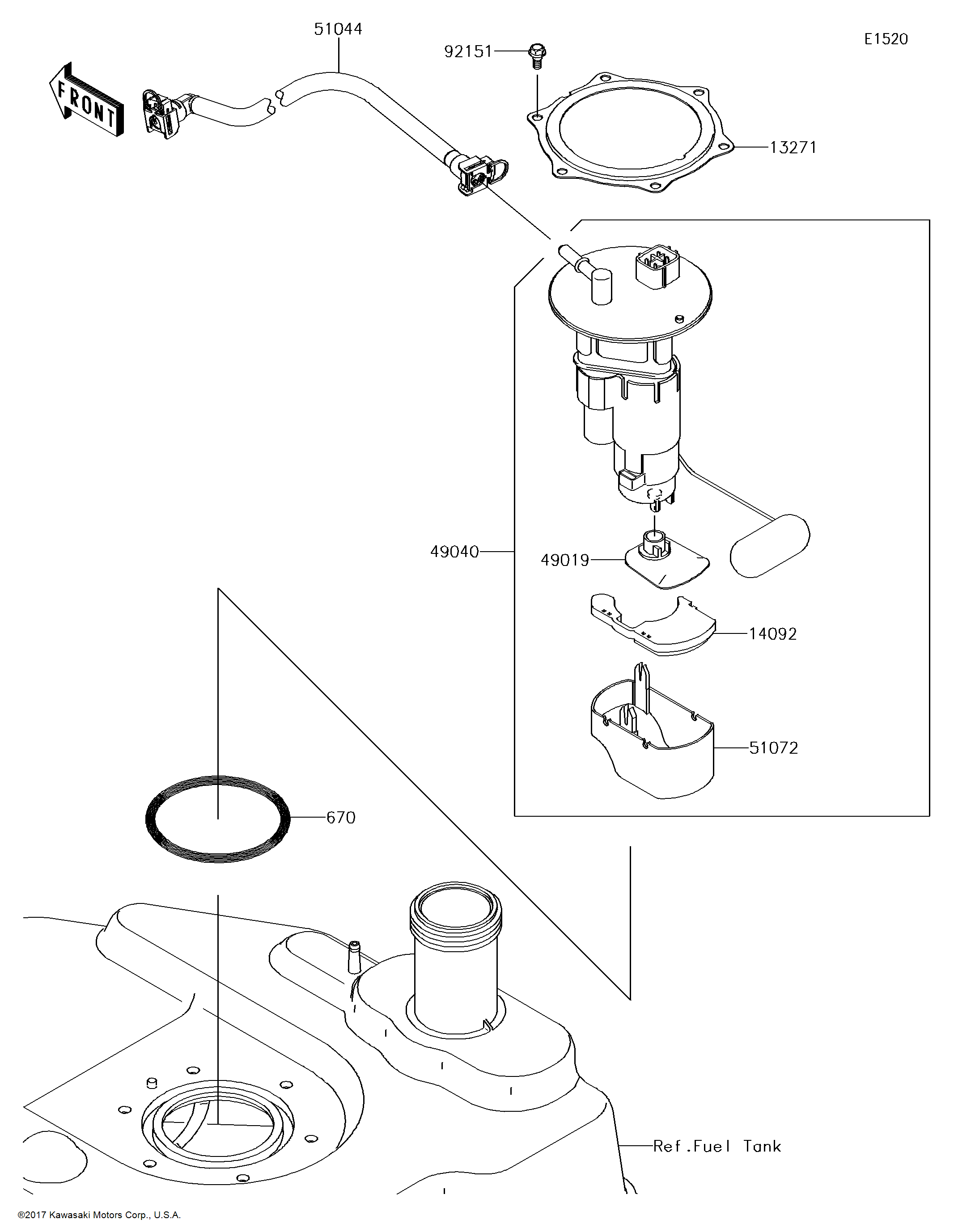 51044

92151

E1520

FRONT

13271

49040

49019

14092

51072

670

Ref.Fuel Tank

®2017 Kawasaki Motors Corp., U.S.A.