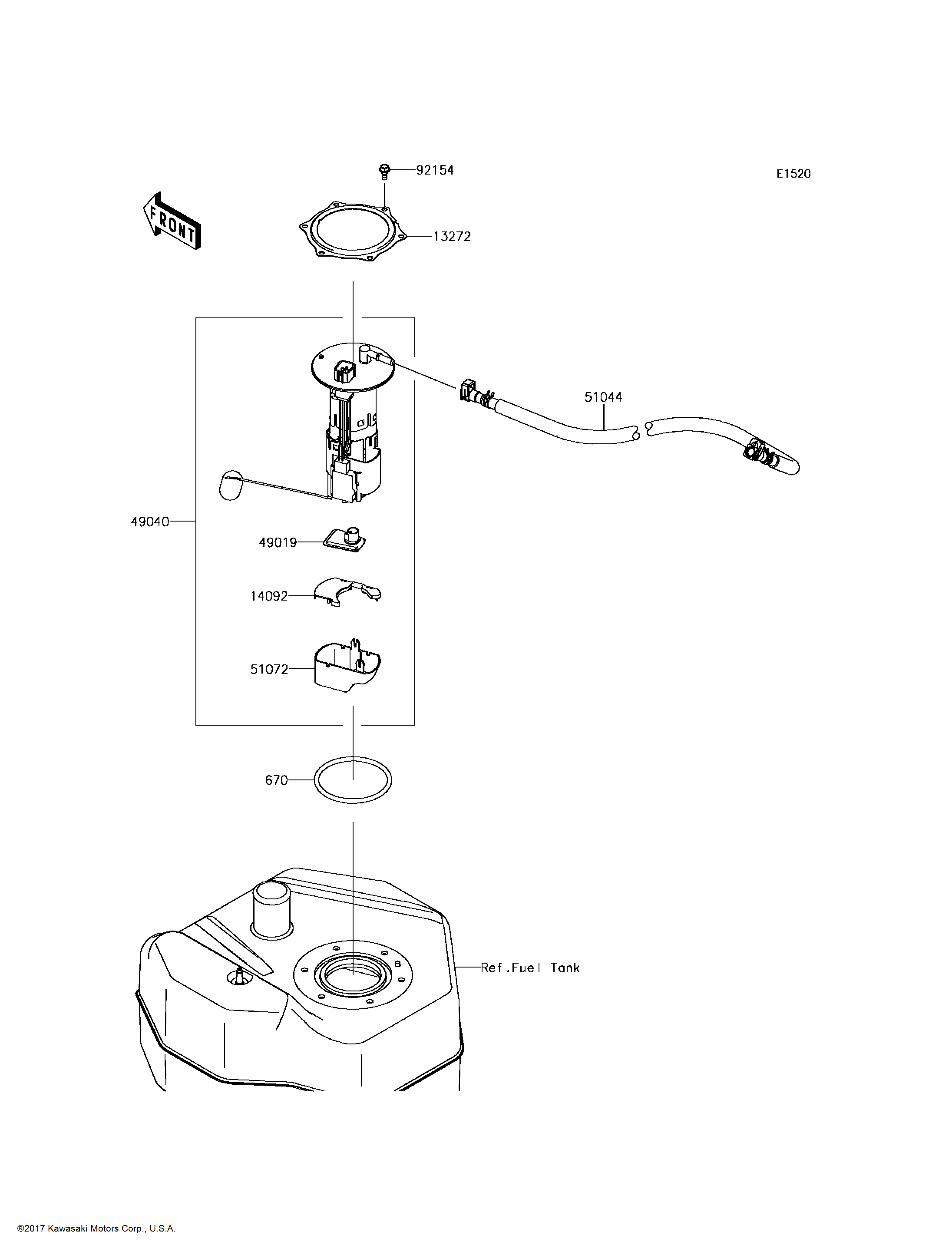 92154

E1520

FRONT

13272

51044

49040

49019

14092

51072

670

Ref.Fuel Tank

®2017 Kawasaki Motors Corp., U.S.A.