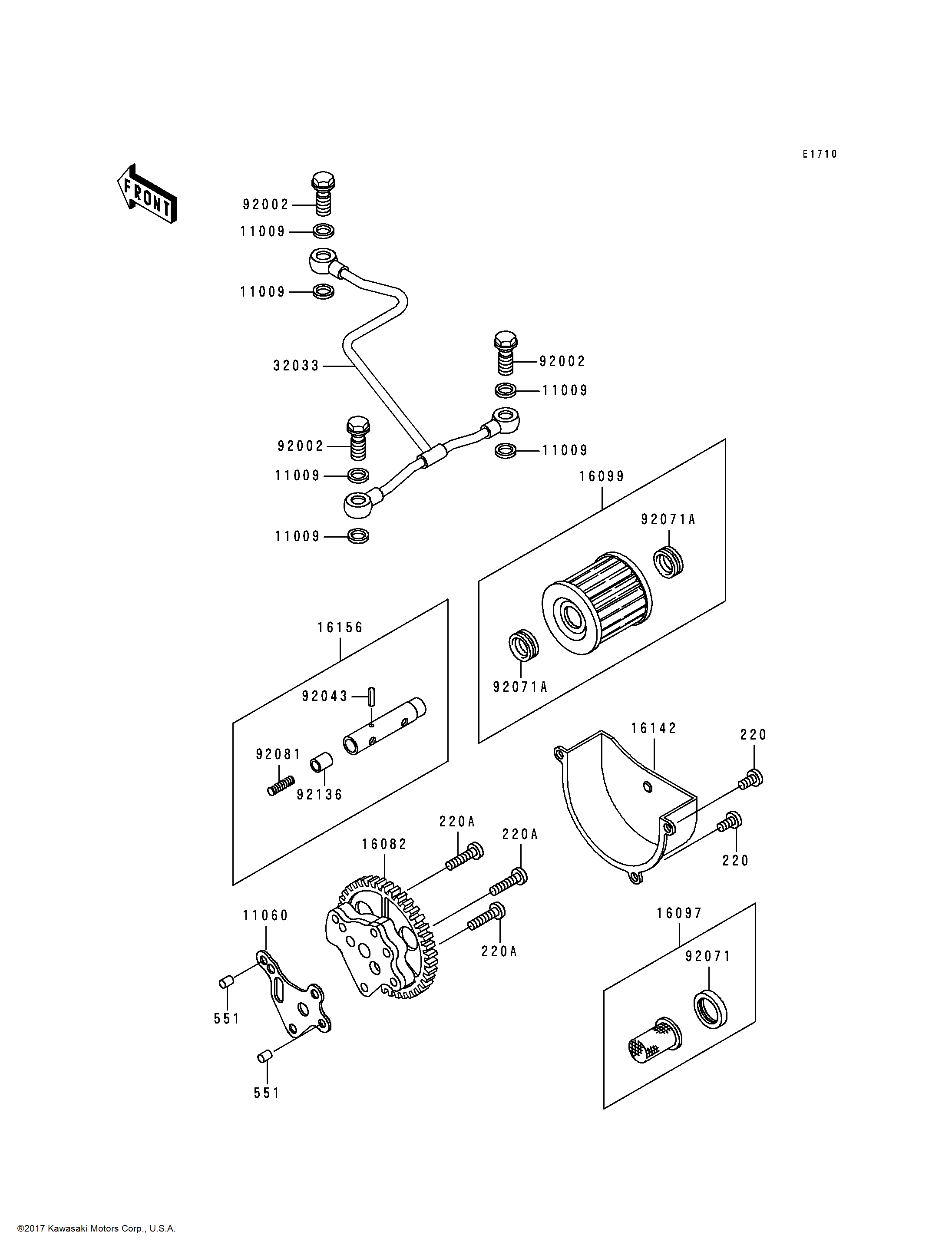 E1710

FRONT

92002
11009
11009
32033
92002
11009
92002
11009
11009
11009
16099
92071A
92071A
16156
92043
92081
92136
16142
220
220
220A
220A
16082
220A
11060
551
551
16097
92071

®2017 Kawasaki Motors Corp., U.S.A.