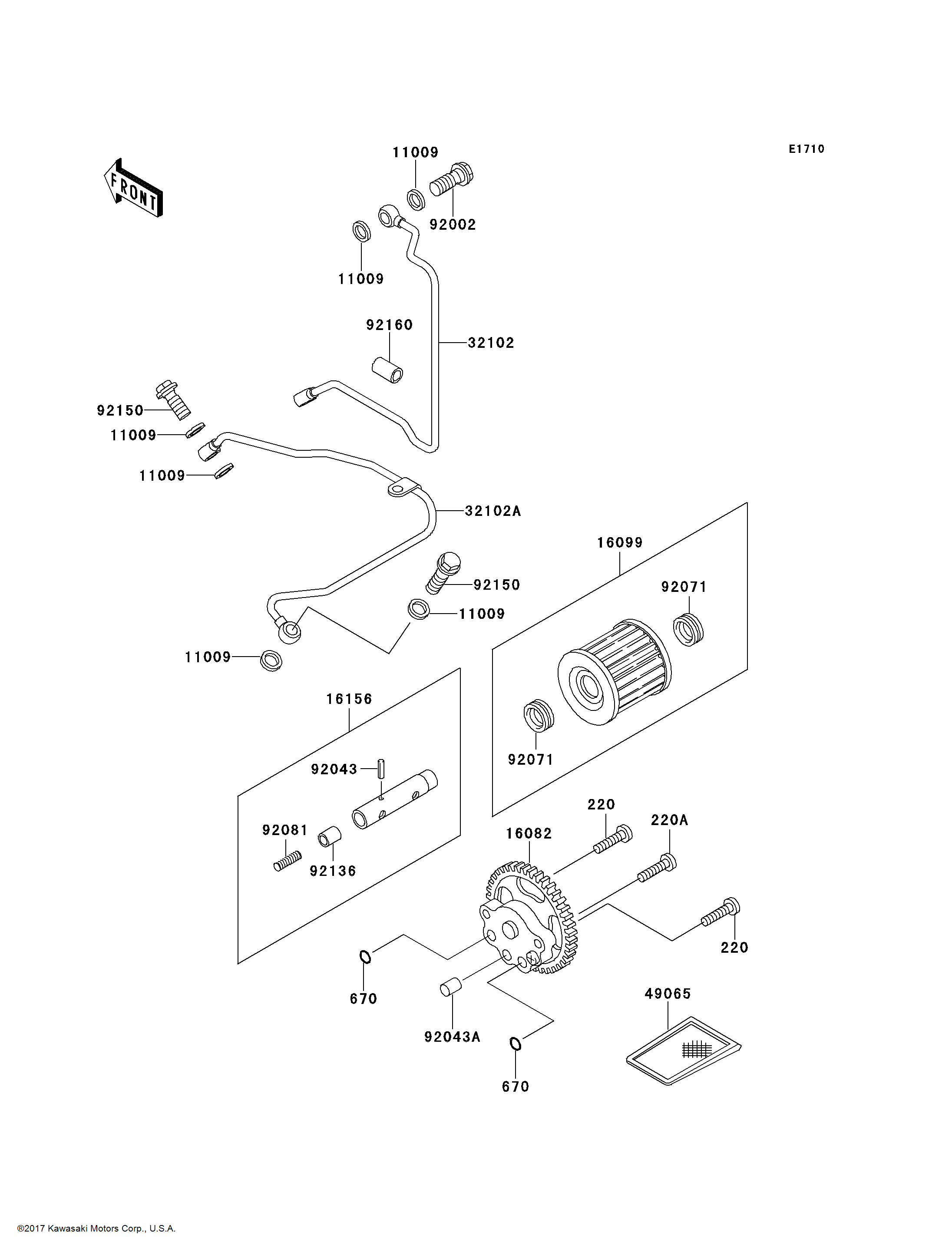 E1710

FRONT

11009
92002
11009
92160
32102
92150
11009
11009
32102A
16099
92150
92071
11009
11009
16156
92071
92043
220
220A
92081
16082
92136
220
670
49065
92043A
670

®2017 Kawasaki Motors Corp., U.S.A.