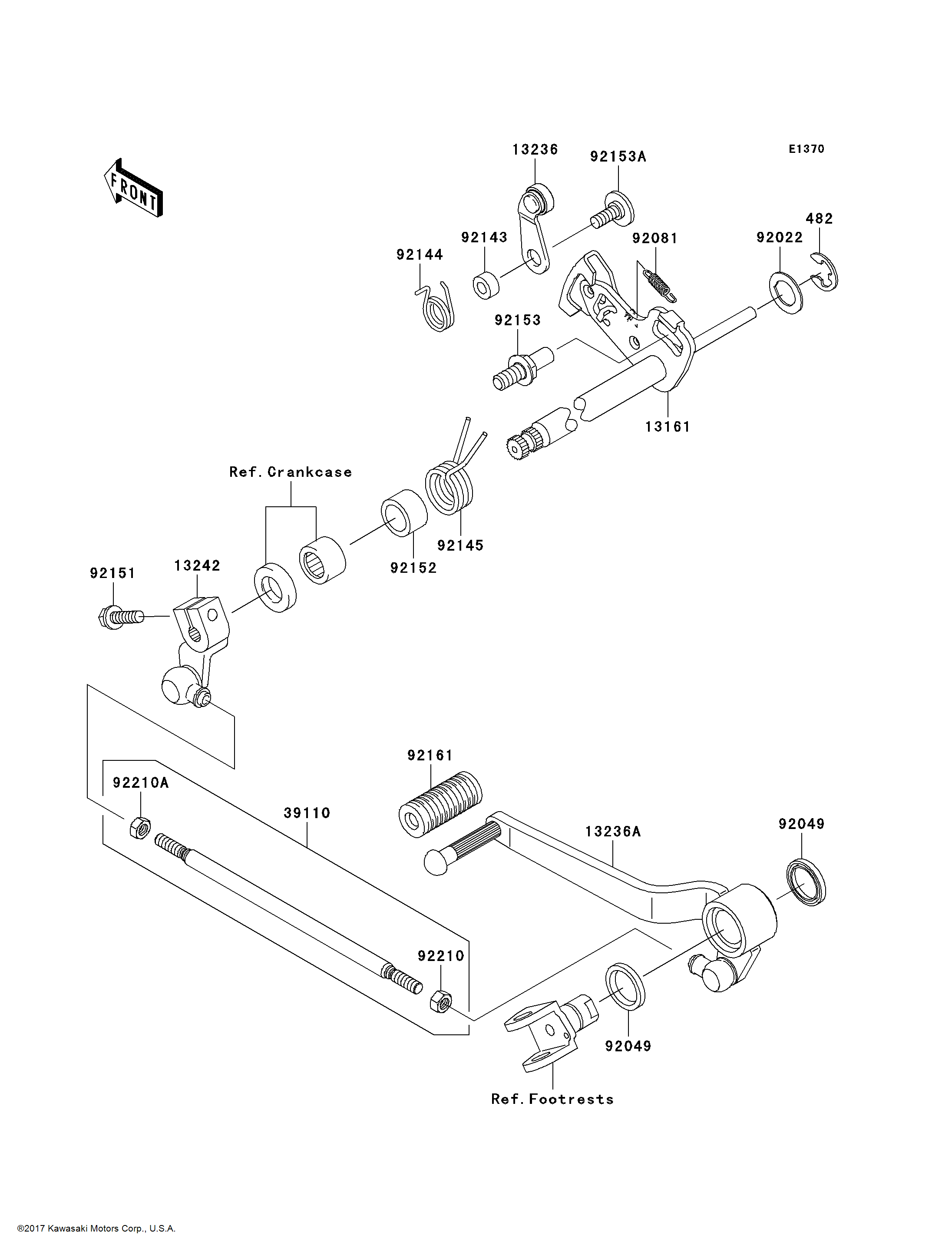 FRONT

13236

92153A

E1370

482

92143

92081

92022

92144

92153

13161

Ref. Crankcase

92145

92152

92151

13242

92161

92210A

39110

13236A

92049

92210

92049

Ref. Footrests

®2017 Kawasaki Motors Corp., U.S.A.