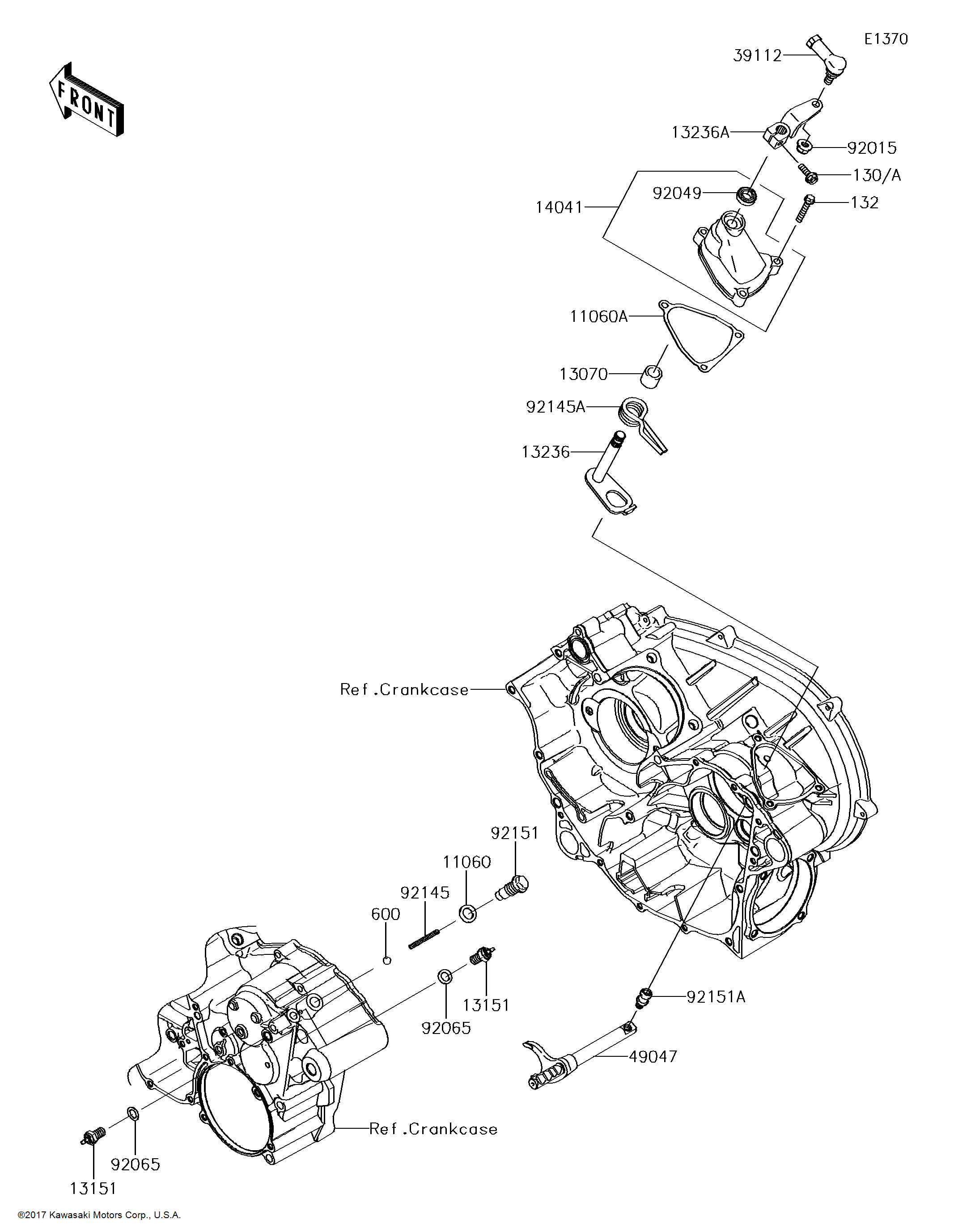 FRONT

E1370

39112

13236A

92015

130/A

92049

132

14041

11060A

13070

92145A

13236

Ref.Crankcase

92151

11060

92145

600

13151

92065

92151A

49047

Ref.Crankcase

92065

13151

®2017 Kawasaki Motors Corp., U.S.A.