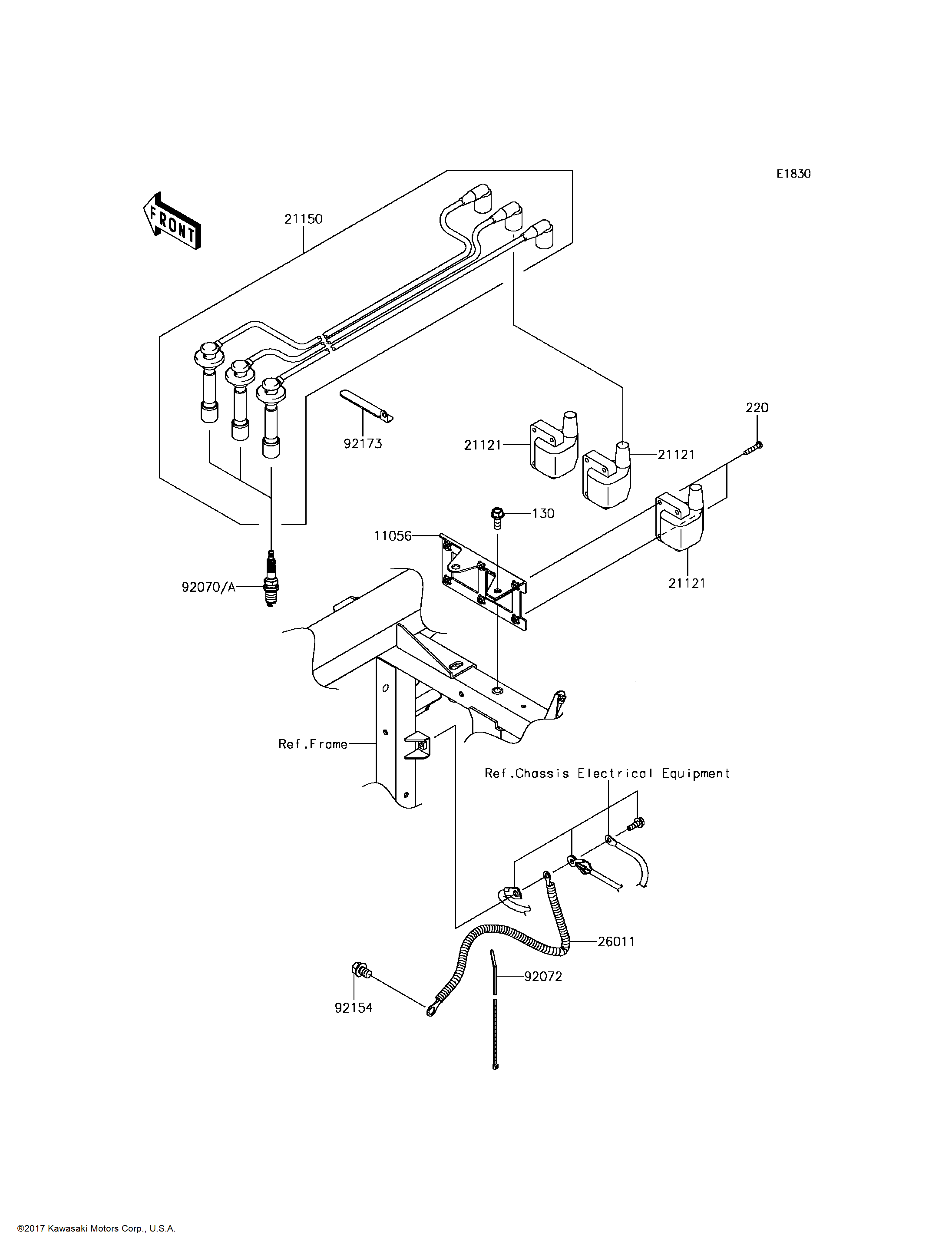 E1830

FRONT

21150

92173

21121

21121

220

130

11056

21121

92070/A

Ref.Frame

Ref.Chassis Electrical Equipment

26011

92072

92154

®2017 Kawasaki Motors Corp., U.S.A.