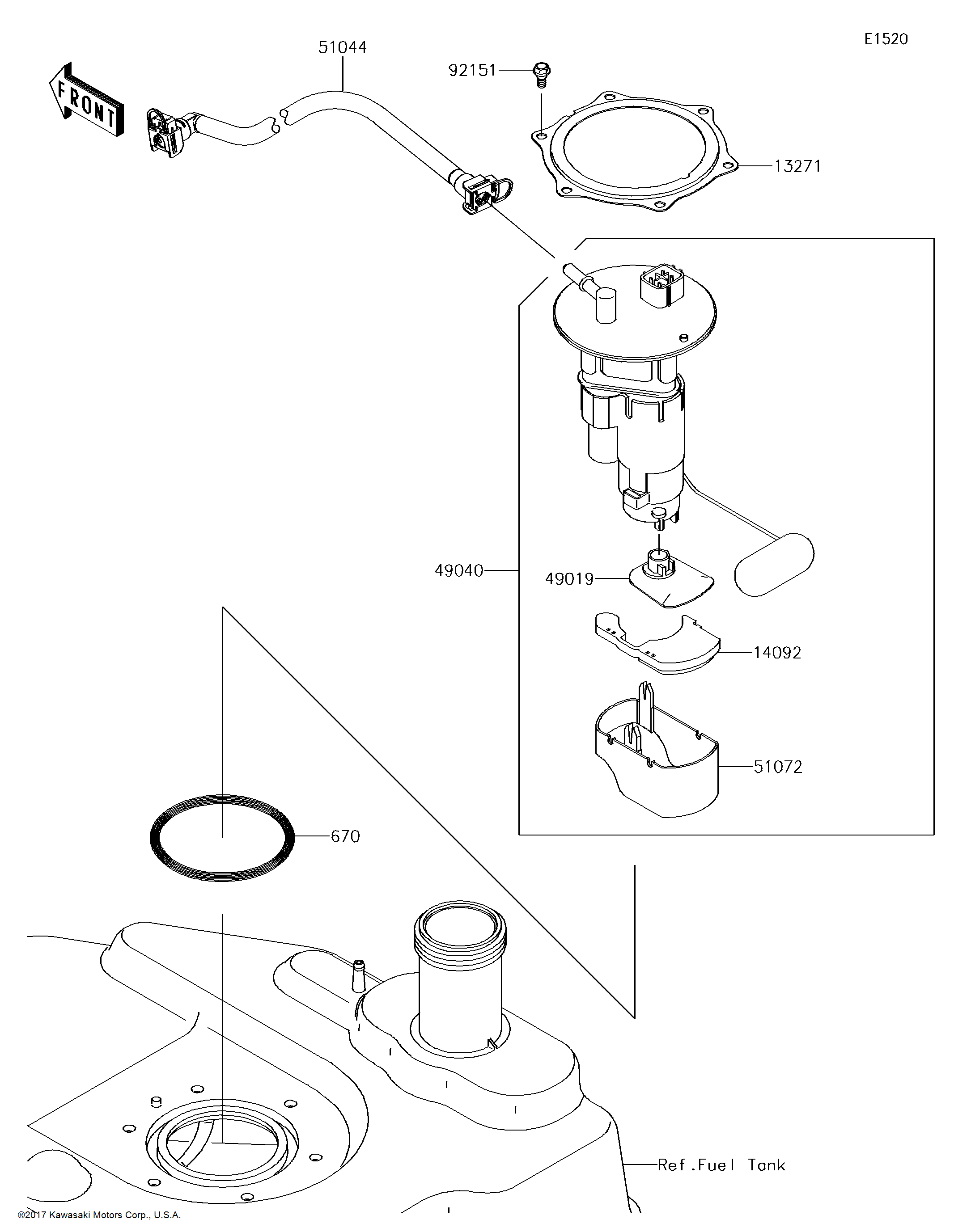 E1520

51044

92151

FRONT

13271

49040

49019

14092

51072

670

Ref.Fuel Tank

®2017 Kawasaki Motors Corp., U.S.A.