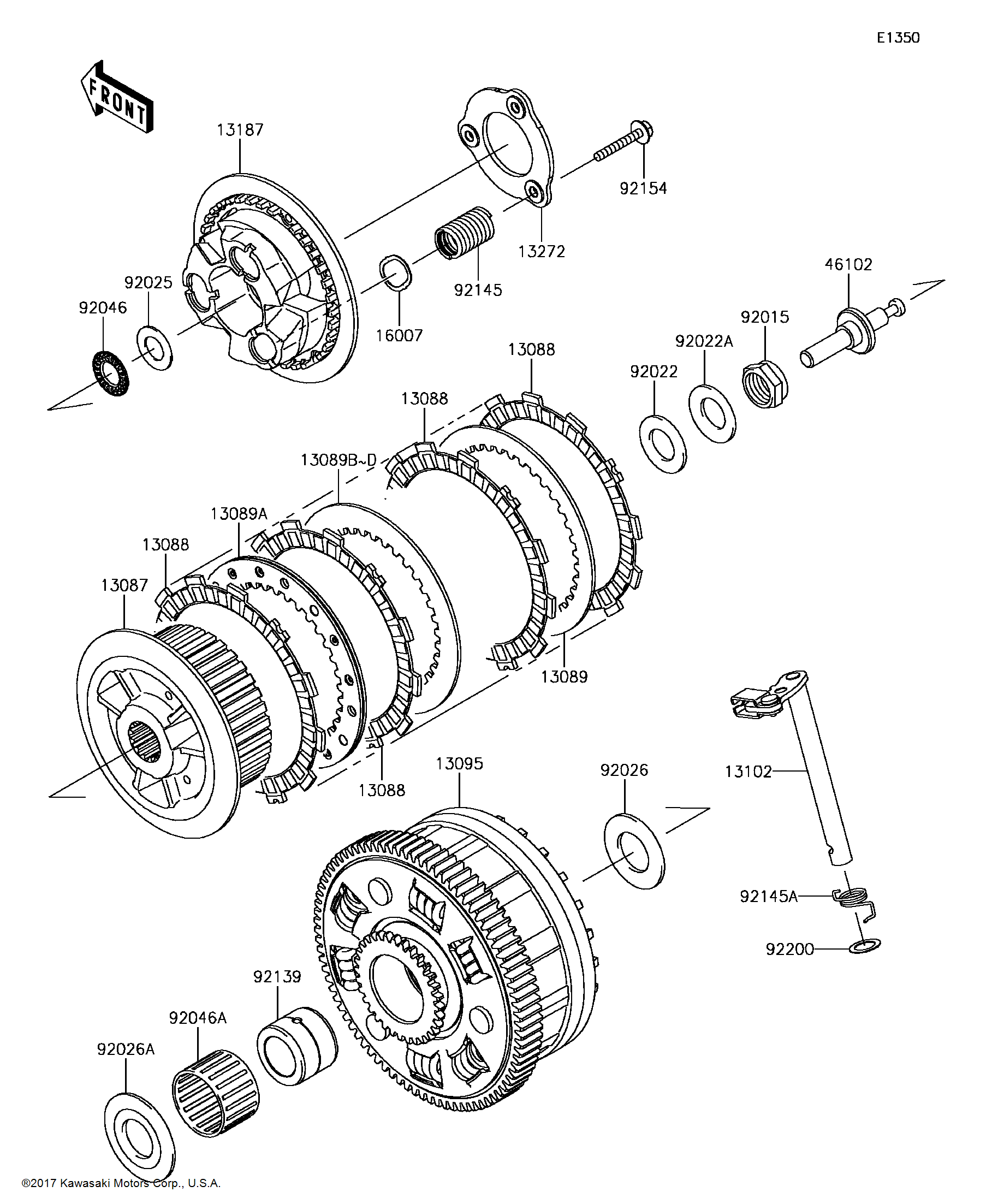 E1350

FRONT

13187

92154

13272

92145

16007

92025

92046

46102

92015

92022A

92022

13088

13088

13089B~D

13089A

13088

13087

13089

13088

13095

92026

13102

92145A

92200

92139

92046A

92026A

©2017 Kawasaki Motors Corp., U.S.A.