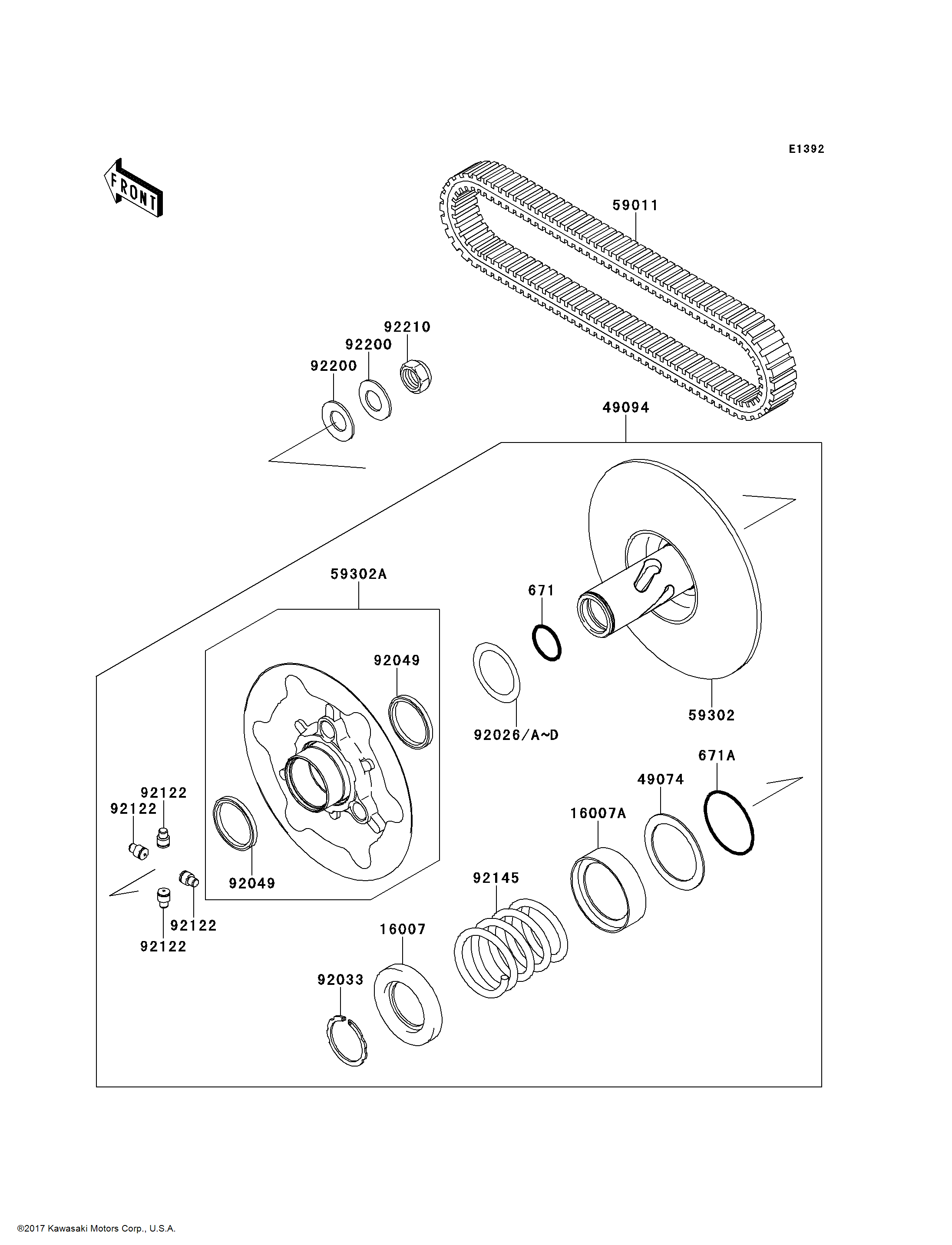 E1392

FRONT

59011

92210
92200
92200

49094

59302A

671

92049

92026/A~D

59302

671A

49074

16007A

92122
92122

92049

92145

92122
92122

16007

92033

®2017 Kawasaki Motors Corp., U.S.A.