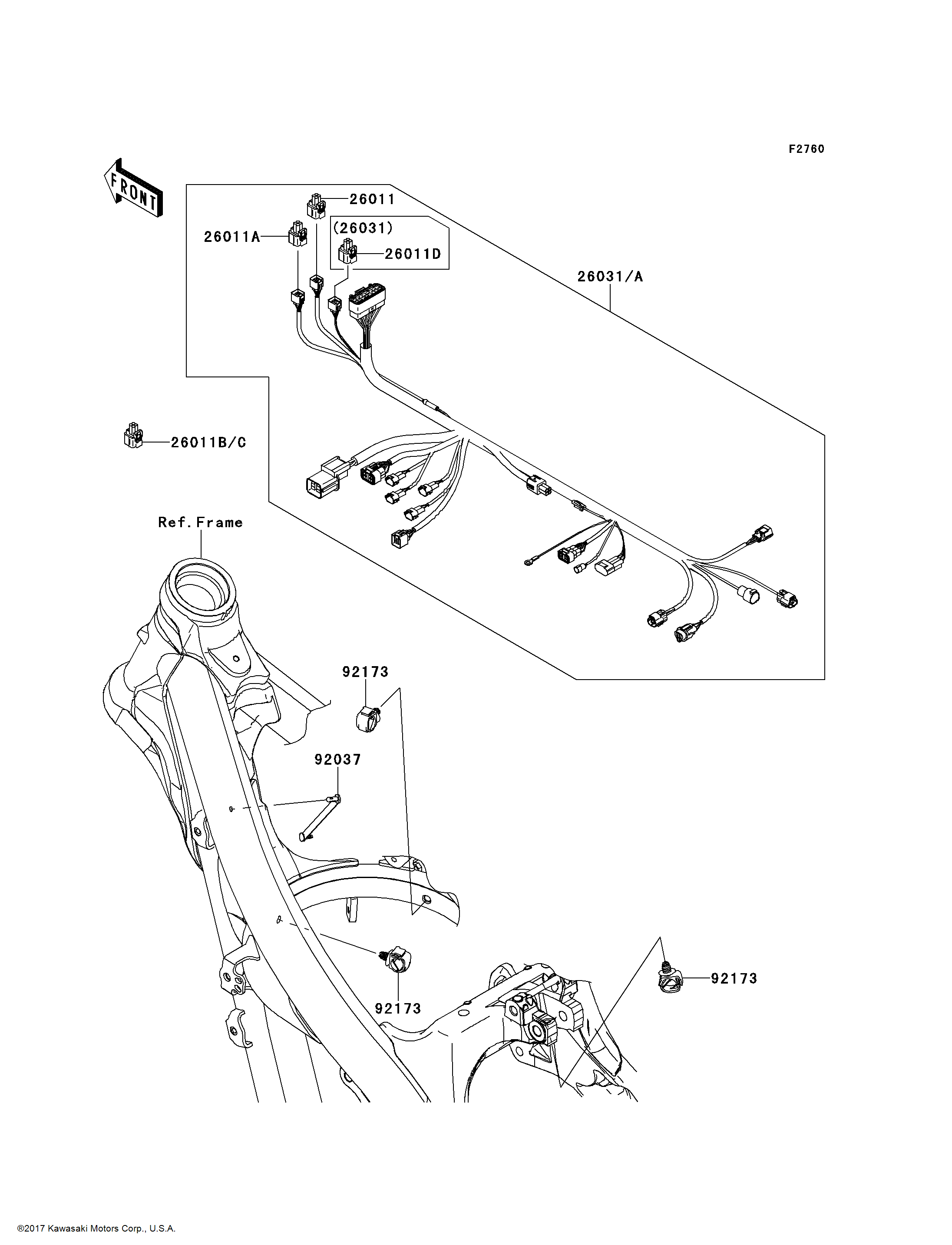 F2760

FRONT

26011

(26031)

26011A

26011D

26031/A

26011B/C

Ref.Frame

92173

92037

92173

92173

®2017 Kawasaki Motors Corp., U.S.A.