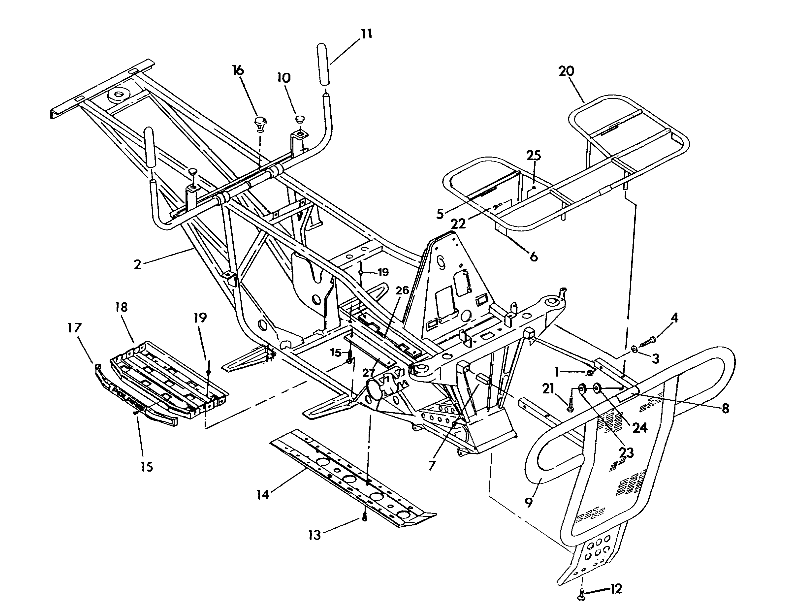 11
16
10
20
25
5
22
6
2
19
26
18
17
19
15
27
4
3
1
21
8
24
23
7
15
14
9
13
12