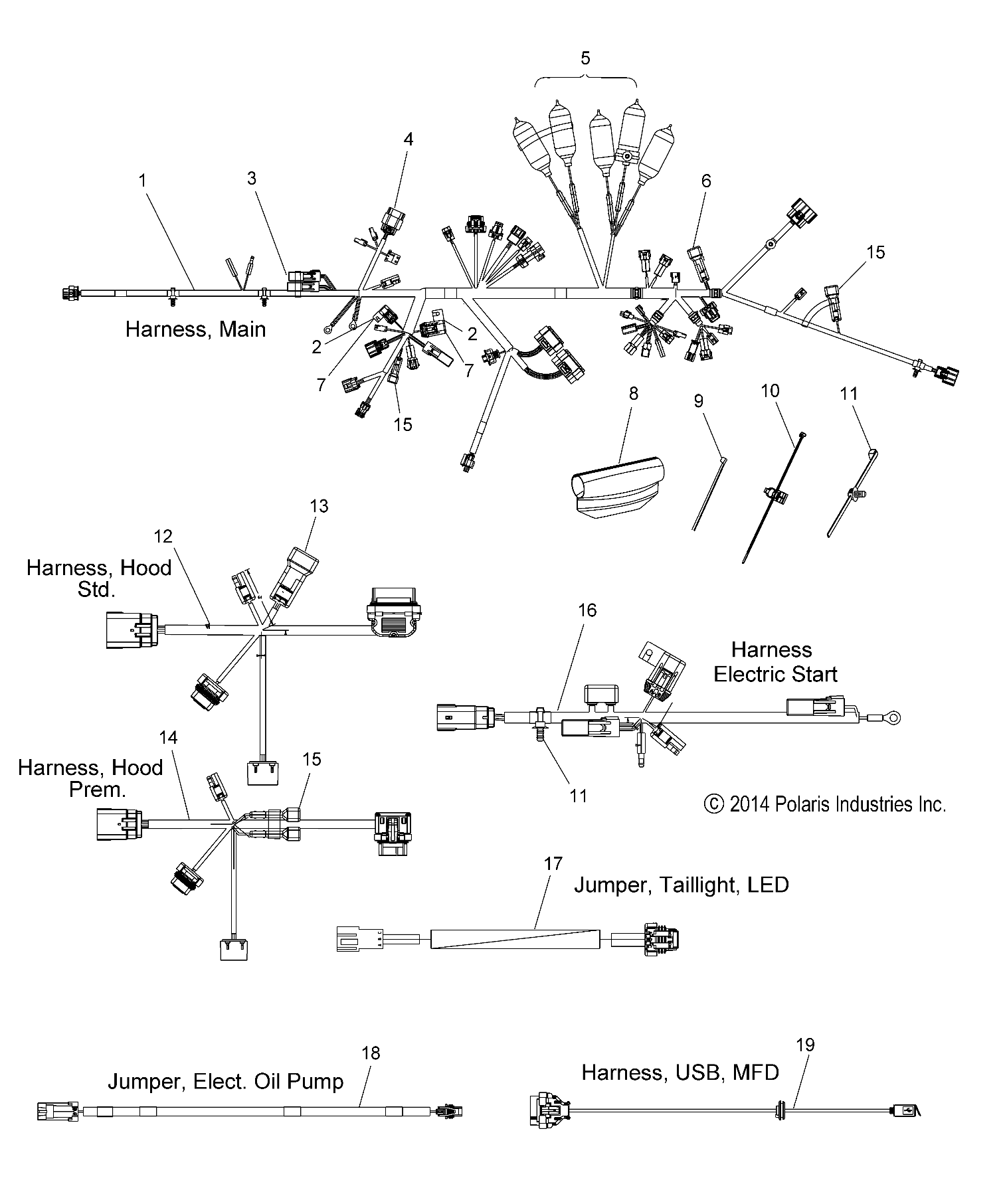 5

4

1

3

6

15

Harness, Main

2

2

7

7

15

8

9

10

11

13

12

Harness, Hood Std.

16

Harness Electric Start

14

15

Harness, Hood Prem.

11

© 2014 Polaris Industries Inc.

17

Jumper, Taillight, LED

18

Jumper, Elect. Oil Pump

19

Harness, USB, MFD