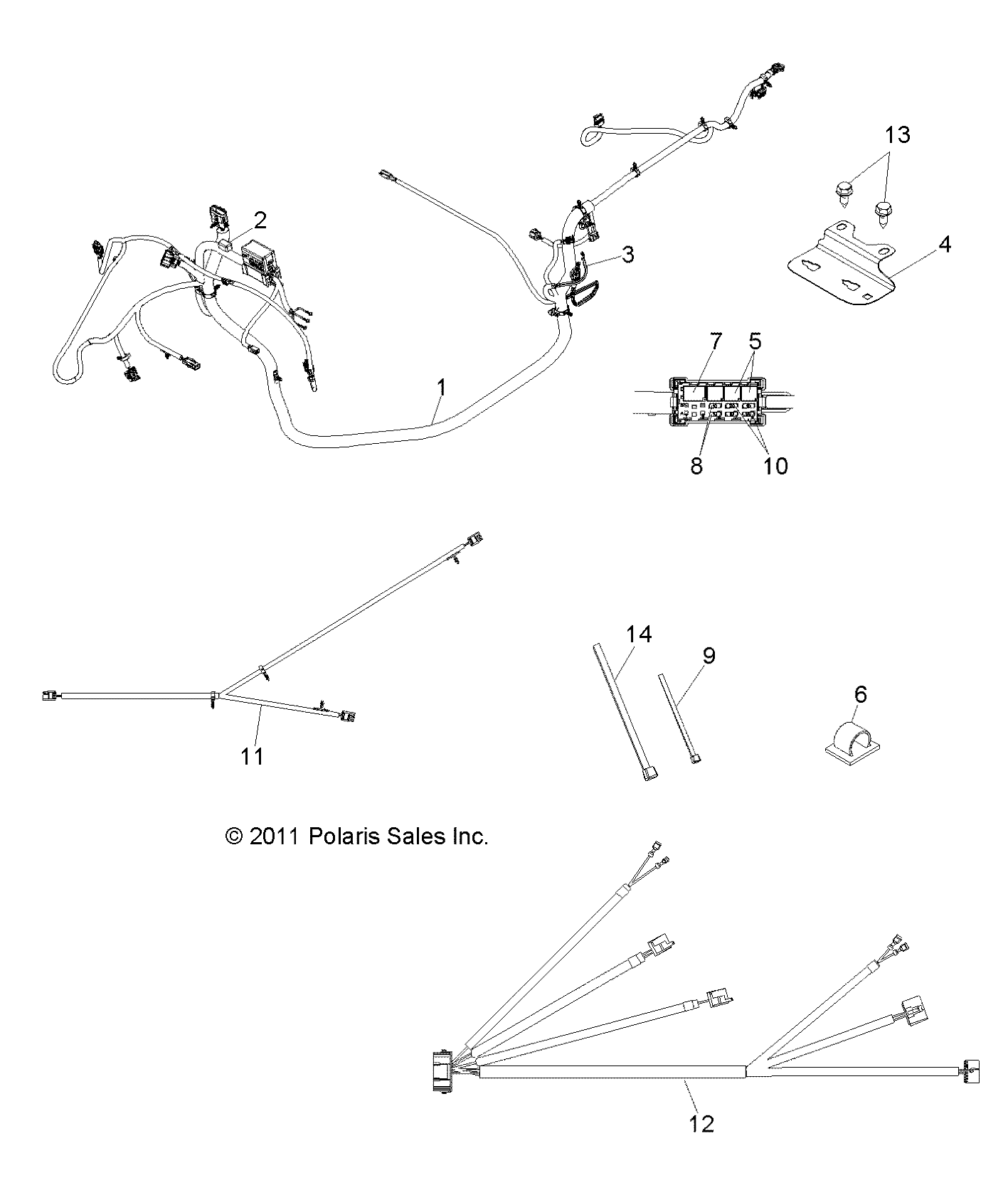 13
2
3
4
7
5
1
8
10
14
9
6
11
© 2011 Polaris Sales Inc.
12