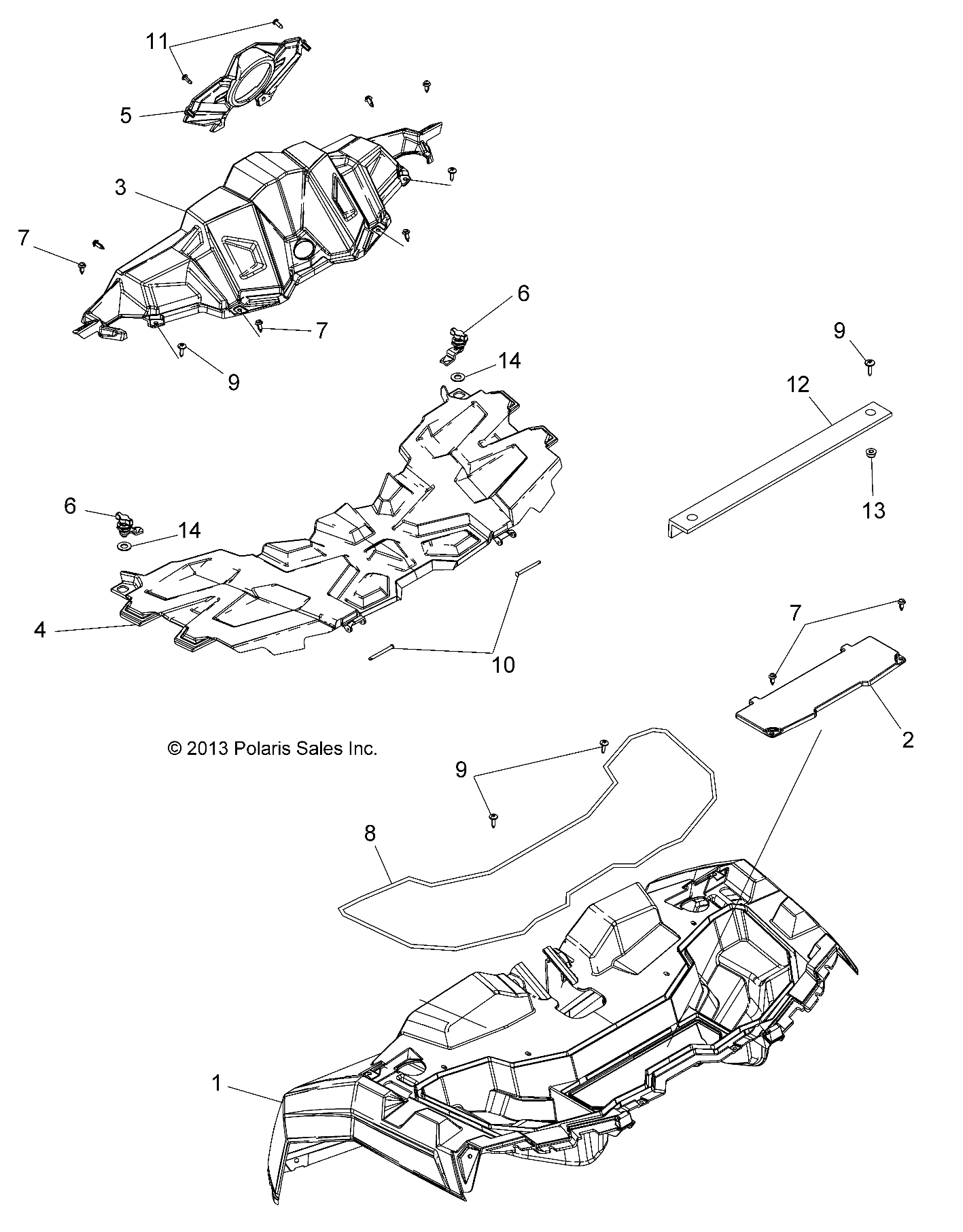 11

5

3

7

7

9

6

14

9

12

13

6

14

4

10

7

2

© 2013 Polaris Sales Inc.

9

8

1