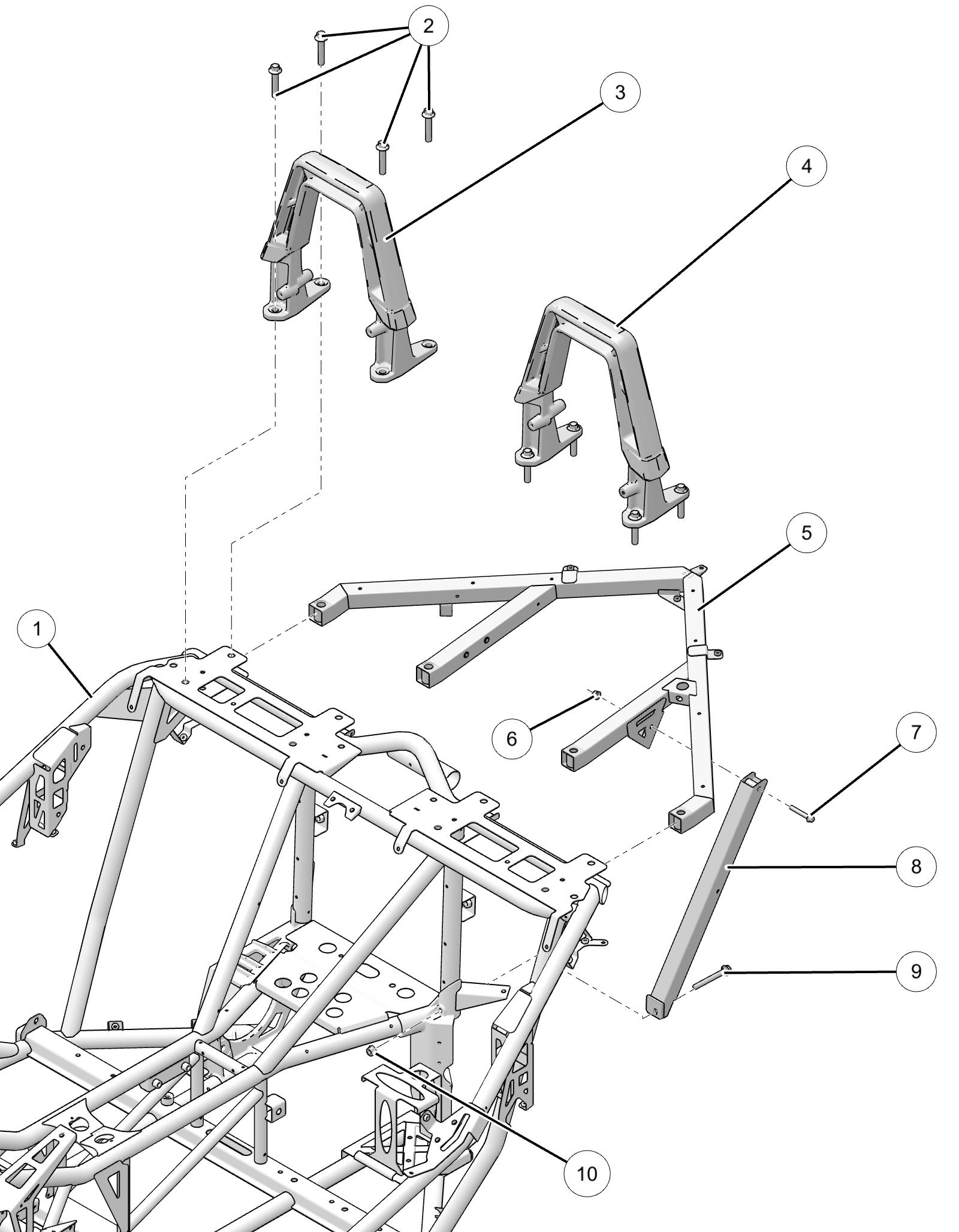 2
3
4
5
1
6
7
8
9
10