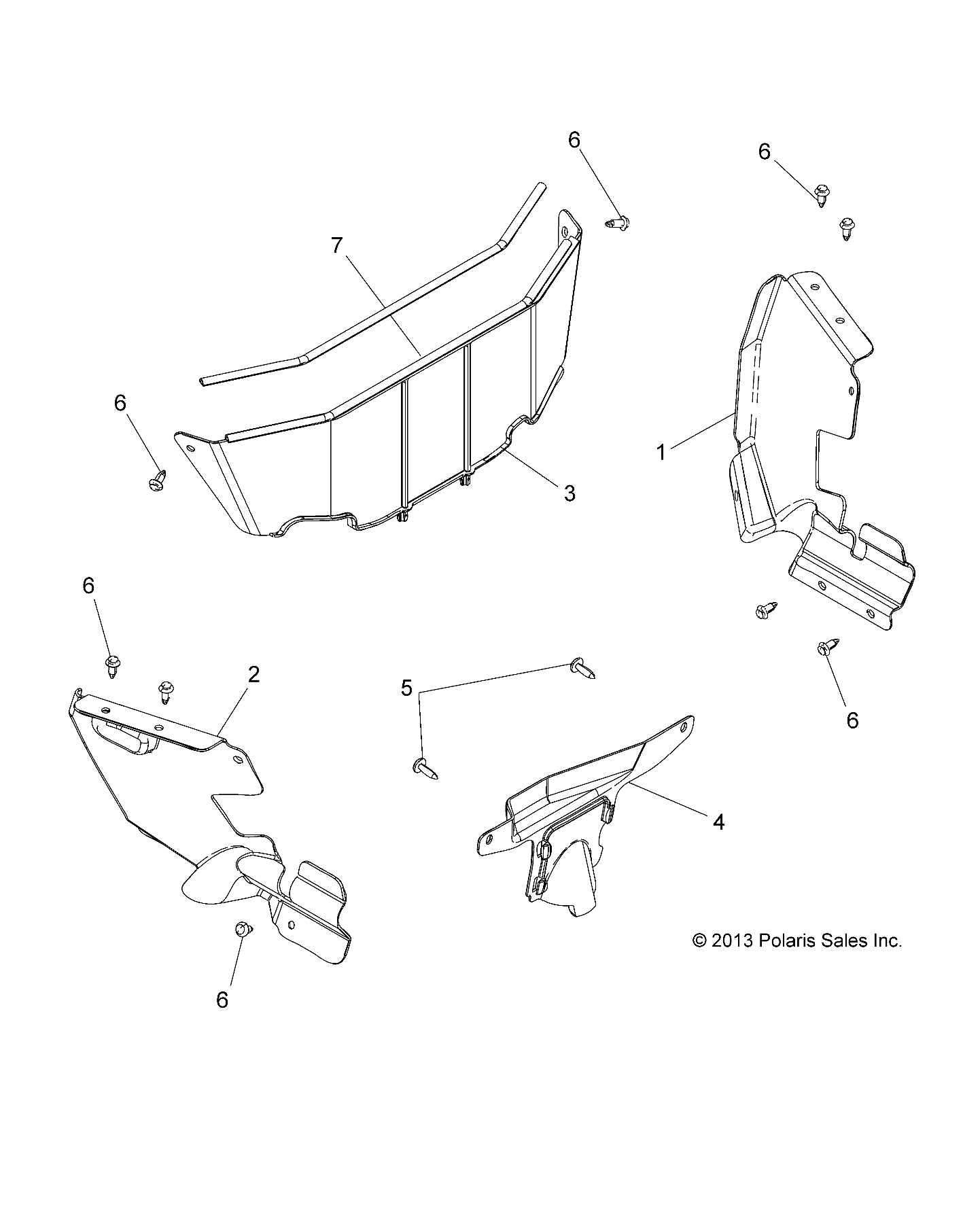 6

6

7

6

1

3

6

2

5

6

4

© 2013 Polaris Sales Inc.

6