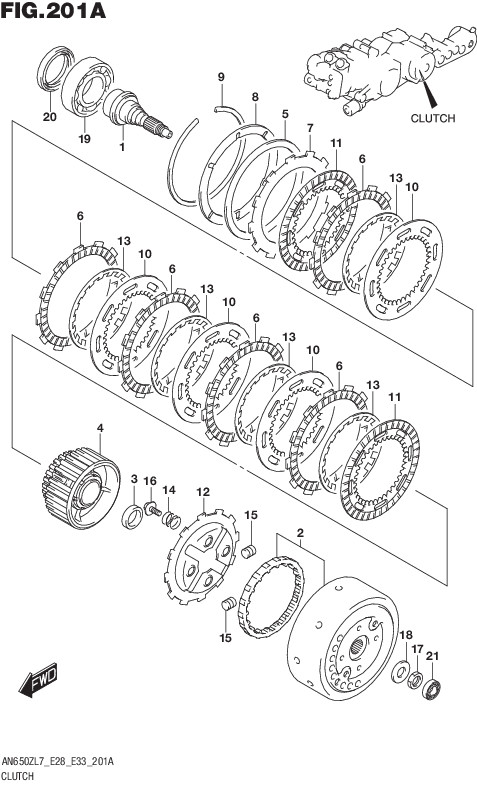 FIG.201A

CLUTCH

20
19
1
9
8
5
7
11
6
13
10

6
13
10
6
13
10
6
13
10
6
13
11

4
3
16
14
12
15
2
15
18
17
21

FWD

AN650ZL7_E28_E33_201A
CLUTCH