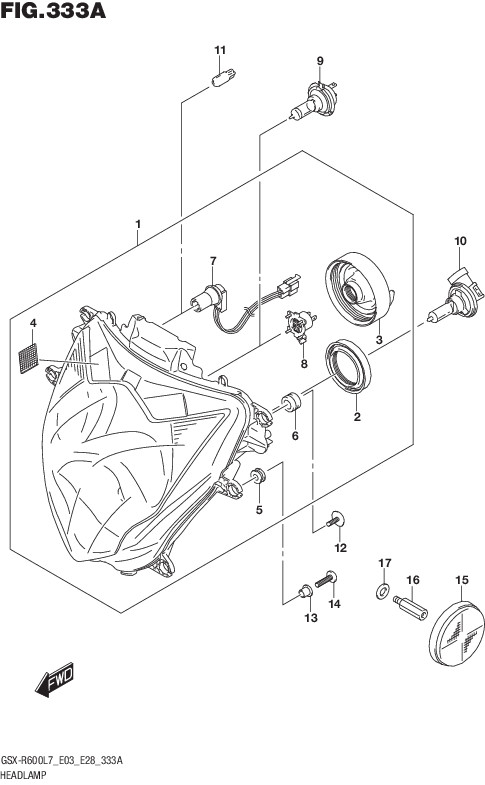 FIG.333A

11
9
1
10
7
4
3
8
2
6
5
12
17
16
15
13
14
FWD

GSX-R600L7_E03_E28_333A
HEADLAMP