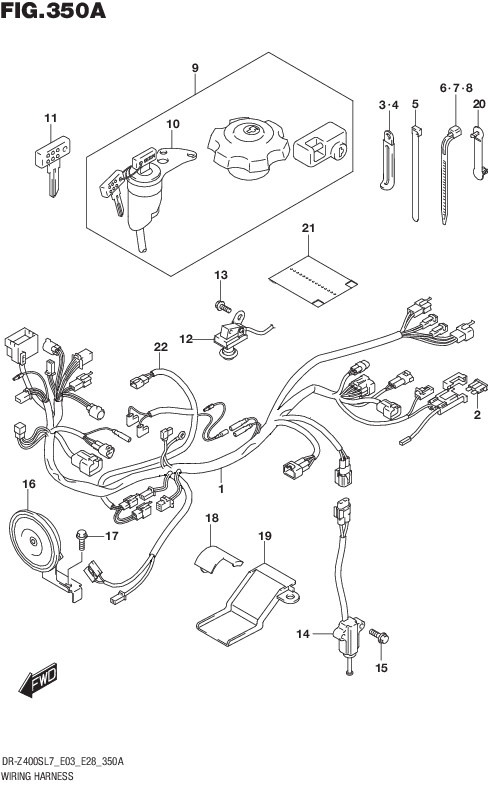 FIG.350A

9
11
10
3·4
5
6·7·8
20
21
13
12
22
2
1
16
17
18
19
14
15
FWD

DR-Z400SL7_E03_E28_350A
WIRING HARNESS