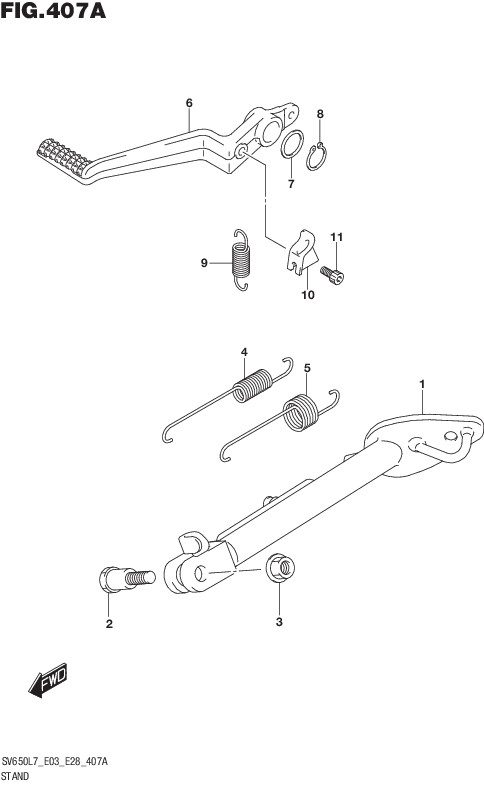 FIG.407A

6
8
7
9
11
10
4
5
1
2
3

FWD

SV650L7_E03_E28_407A
STAND