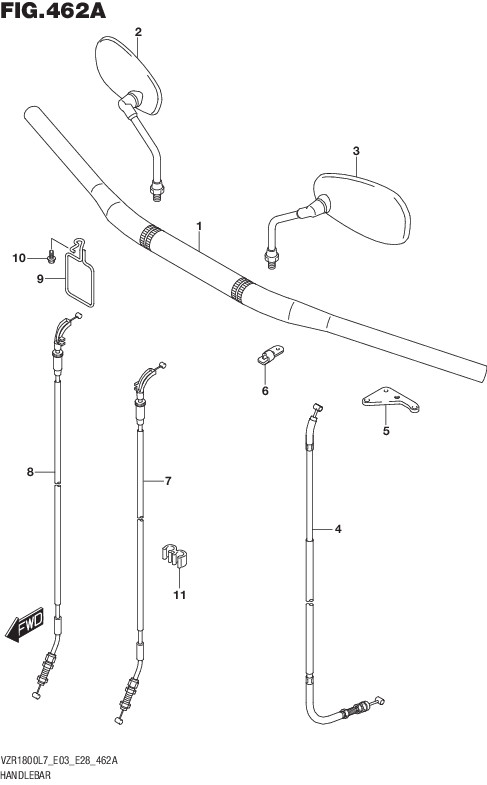 FIG.462A

2

3

1

10

9

6

5

8

7

4

11

FWD

VZR1800L7_E03_E28_462A
HANDLEBAR