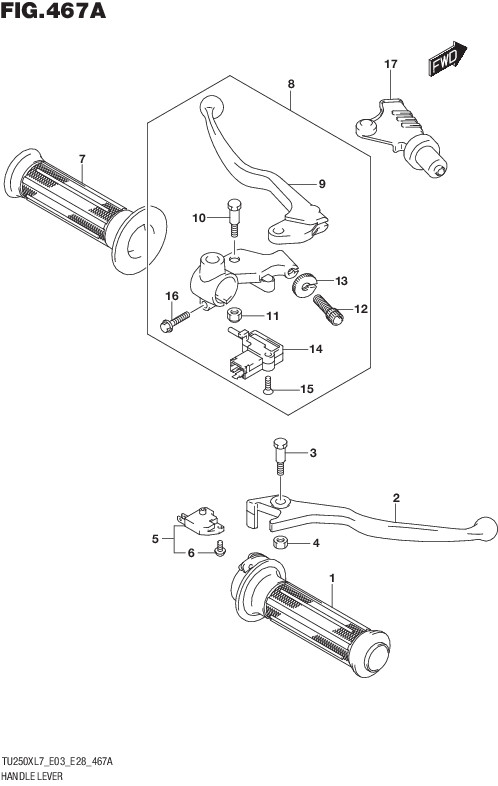 FIG.467A

FWD

17

8

7

9

10

13

16

11

12

14

15

3

2

5

4

6

1

TU250XL7_E03_E28_467A
HANDLE LEVER