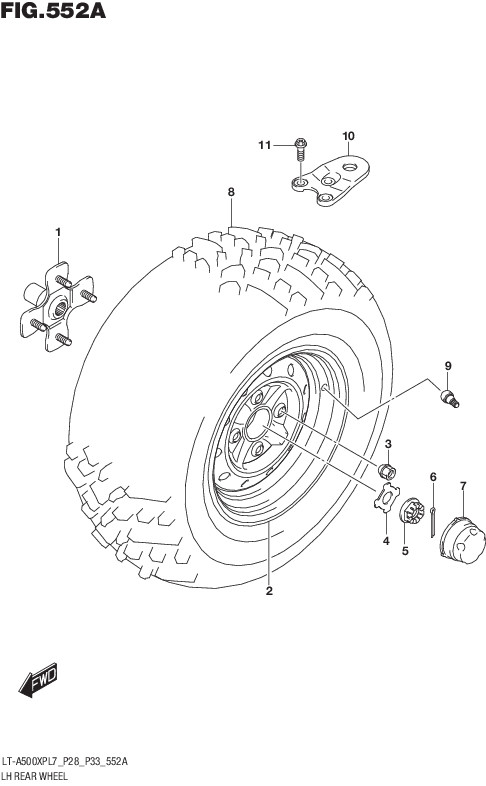 FIG.552A

11
10
8
1
9
3
6
7
4
5
2

FWD

LT-A500XPL7_P28_P33_552A
LH REAR WHEEL