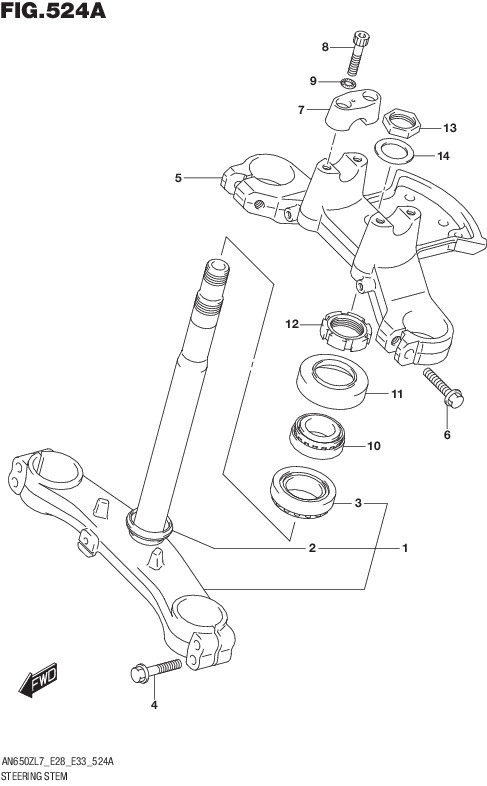 FIG.524A

8
9
7
13
14
5
12
11
6
10
3
2
1
4
FWD

AN650ZL7_E28_E33_524A
STEERING STEM