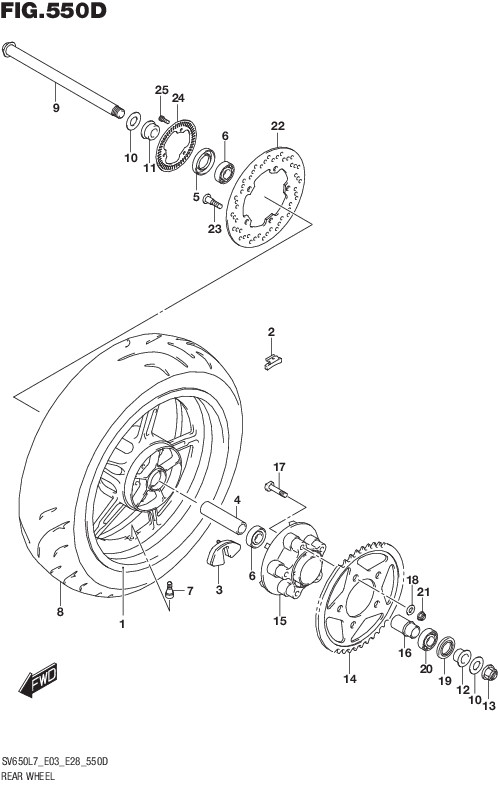 FIG.550D

9
25
24
10
11
6
22
5
23
2
17
4
6
3
7
8
1
15
18
21
16
20
19
12
10
13
14
FWD

SV650L7_E03_E28_550D
REAR WHEEL