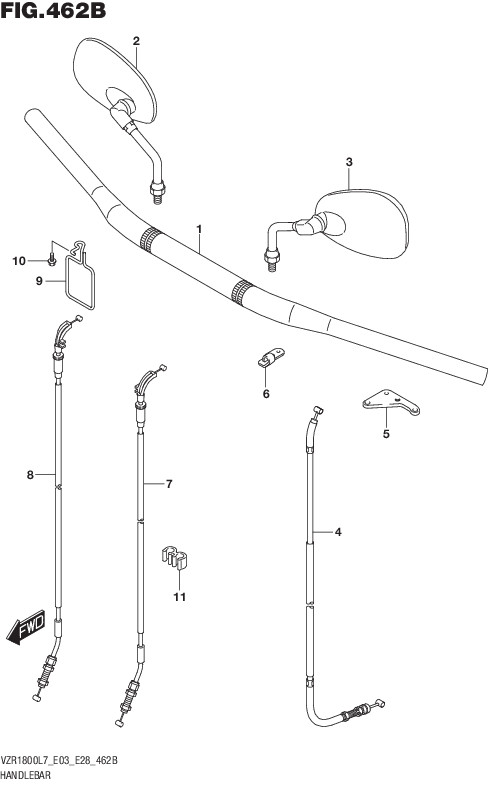 FIG.462B

2

3

1

10

9

6

5

8

7

4

11

FWD

VZR1800L7_E03_E28_462B
HANDLEBAR