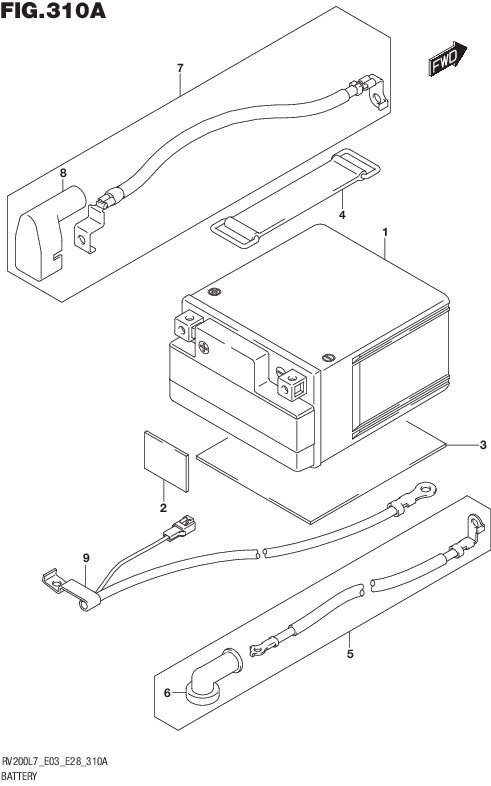 FIG.310A

FWD

7

8

4

1

3

2

9

5

6

RV200L7_E03_E28_310A
BATTERY