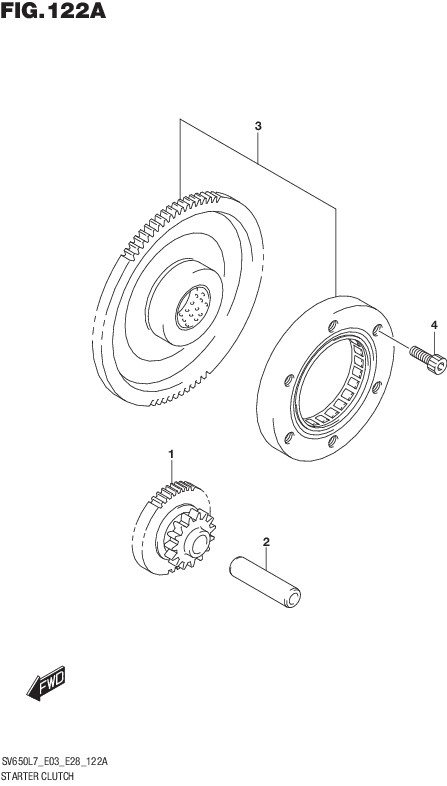 FIG.122A

3

4

1

2

FWD

SV650L7_E03_E28_122A
STARTER CLUTCH