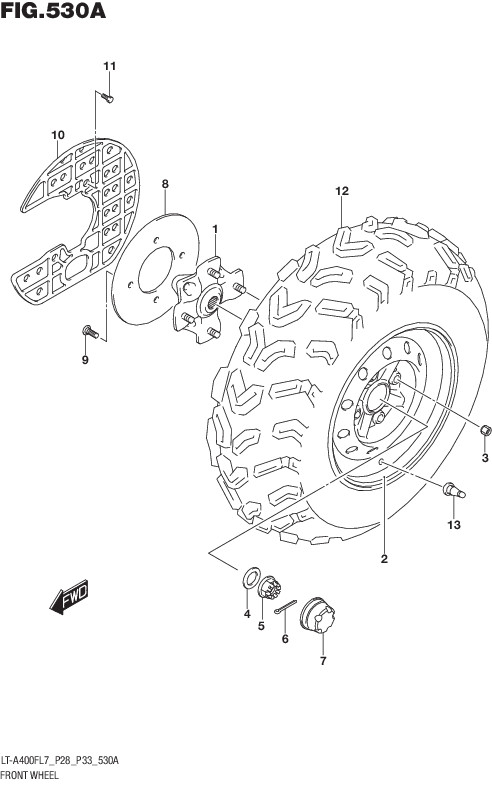 FIG.530A

11
10
8
1
12
9
3
13
2
FWD
4
5
6
7

LT-A400FL7_P28_P33_530A
FRONT WHEEL