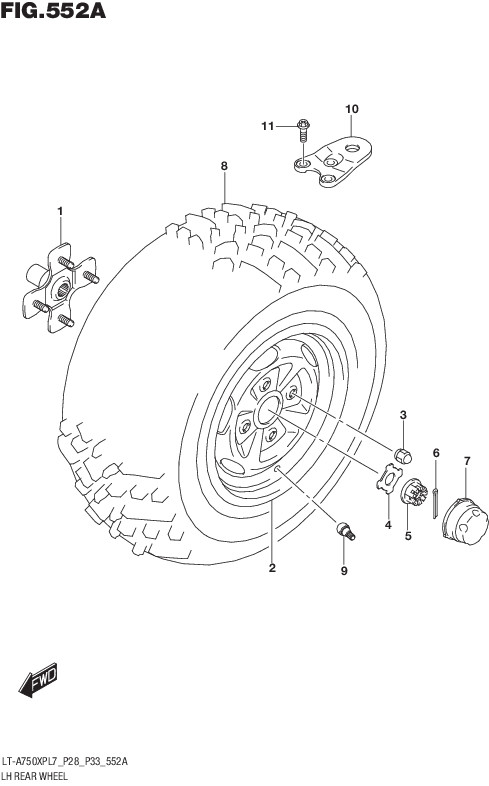 FIG.552A

10
11
8
1
3
6
7
4
5
2
9

FWD

LT-A750XPL7_P28_P33_552A
LH REAR WHEEL