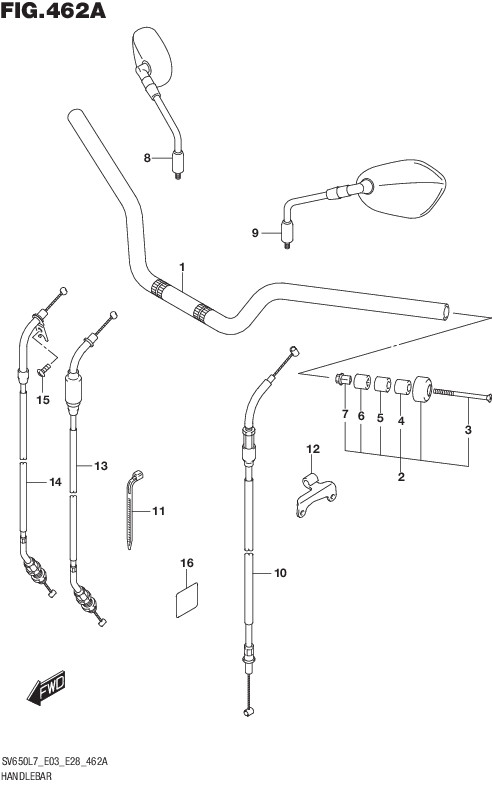 FIG.462A

8

9

1

15

7

6

5

4

3

2

12

13

14

11

16

10

FWD

SV650L7_E03_E28_462A
HANDLEBAR