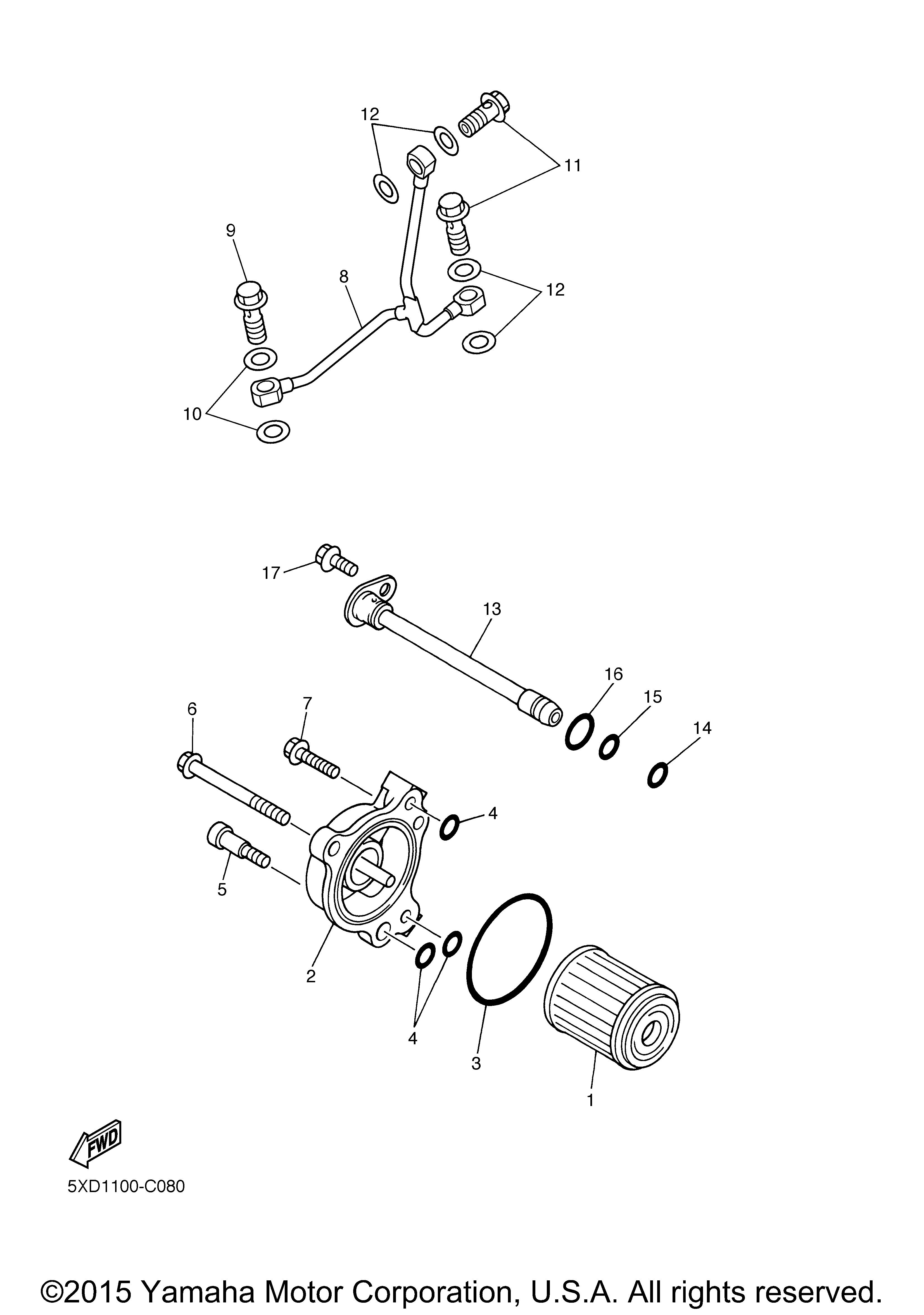 12
11
9
8
12
10
17
13
16
15
14
6
7
4
5
2
4
3
1
FWD
5XD1100-C080

©2015 Yamaha Motor Corporation, U.S.A. All rights reserved.