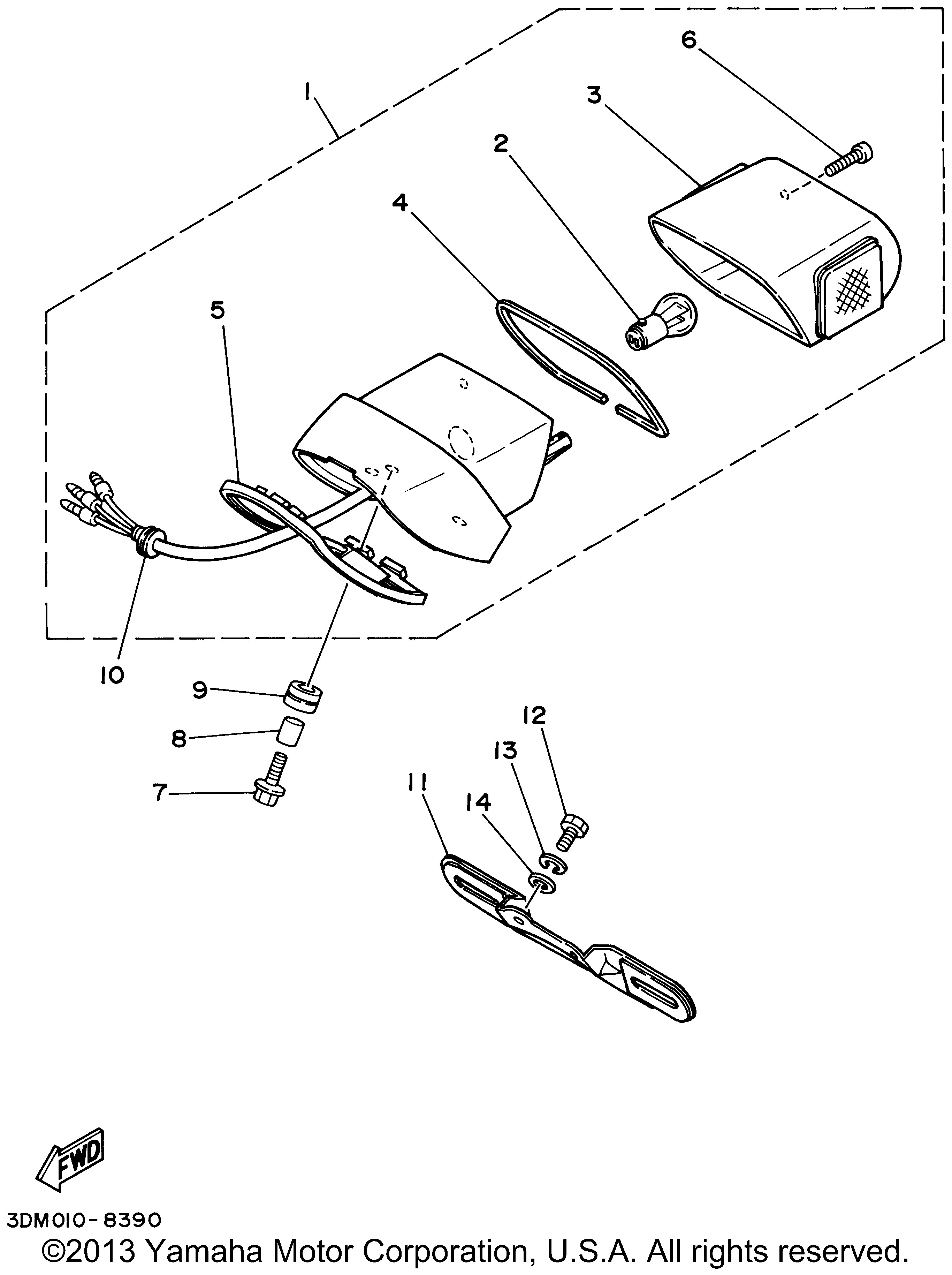 6
1
3
2
4
5
10
9
8
7
12
13
11
14
FWD
3DM010-8390
©2013 Yamaha Motor Corporation, U.S.A. All rights reserved.