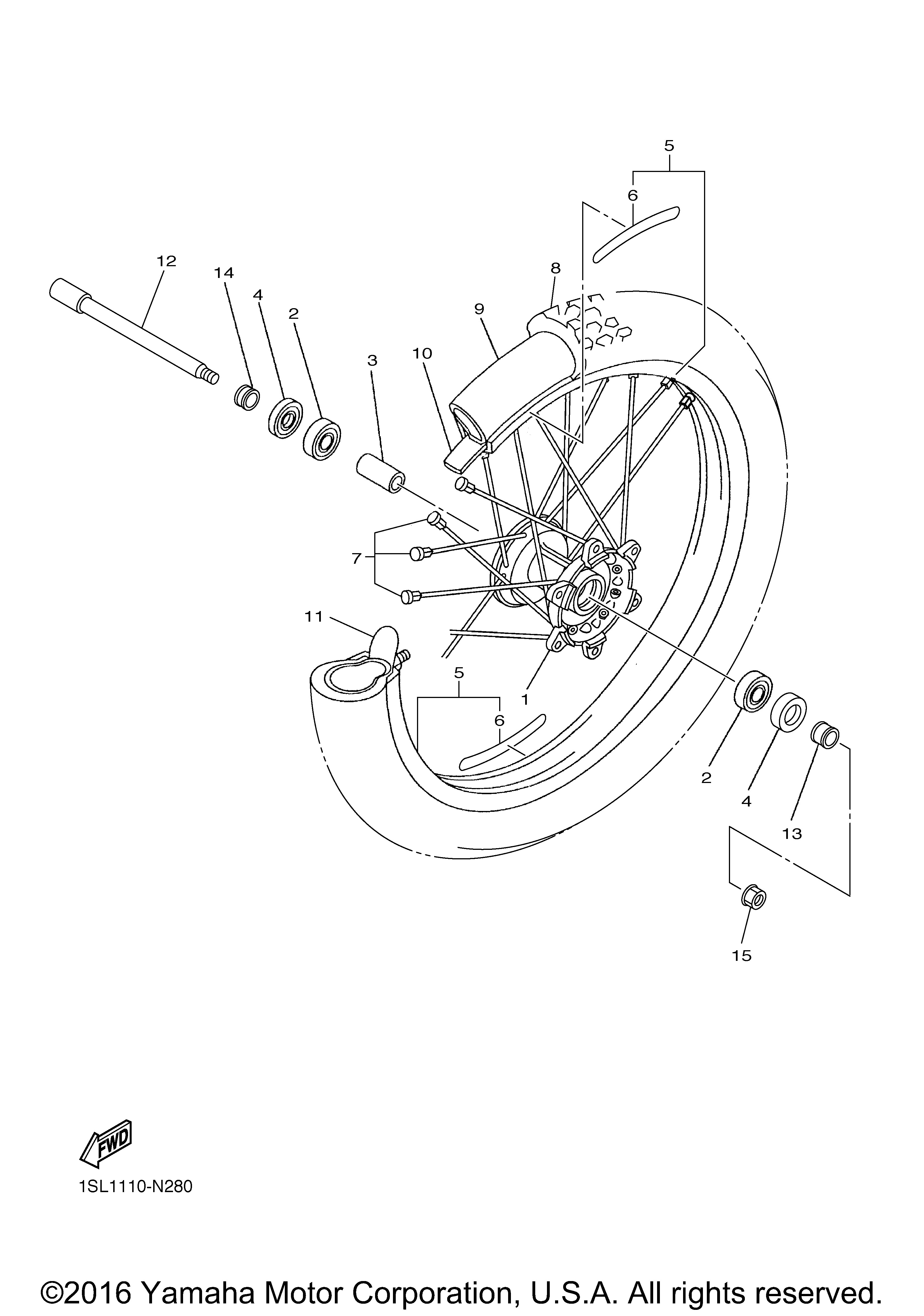 5
6
12
14
4
2
8
9
3
10
7
11
5
1
6
2
4
13
15
FWD
1SL1110-N280
©2016 Yamaha Motor Corporation, U.S.A. All rights reserved.