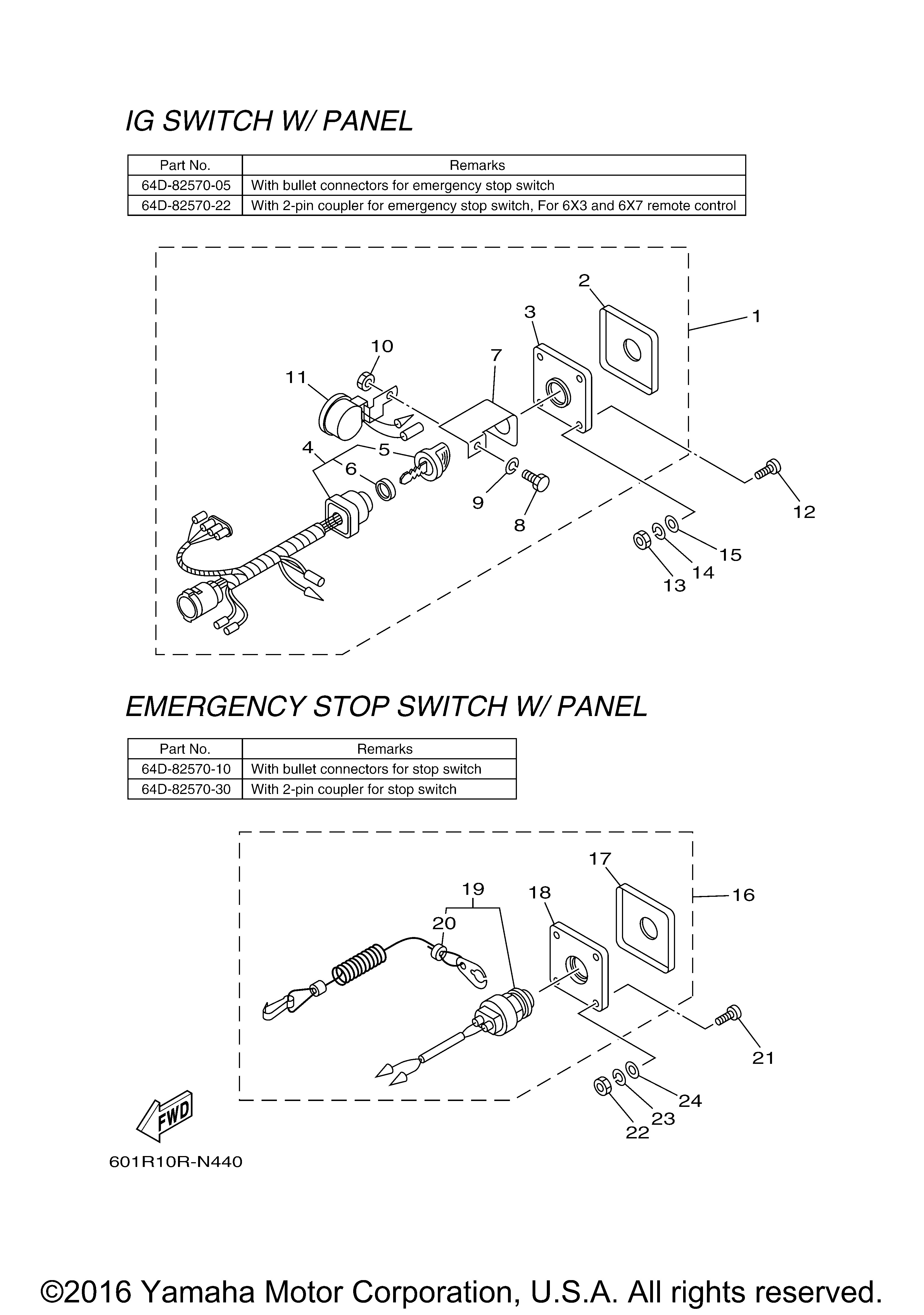 IG SWITCH W/ PANEL

| Part No. | Remarks |
|---|---|
| 64D-82570-05 | With bullet connectors for emergency stop switch |
| 64D-82570-22 | With 2-pin coupler for emergency stop switch, For 6X3 and 6X7 remote control |

2
3
1
10
7
11
4
5
6
9
8
12
15
14
13

EMERGENCY STOP SWITCH W/ PANEL

| Part No. | Remarks |
|---|---|
| 64D-82570-10 | With bullet connectors for stop switch |
| 64D-82570-30 | With 2-pin coupler for stop switch |

17
19
18
16
20
21
24
23
22

FWD

601R10R-N440

©2016 Yamaha Motor Corporation, U.S.A. All rights reserved.