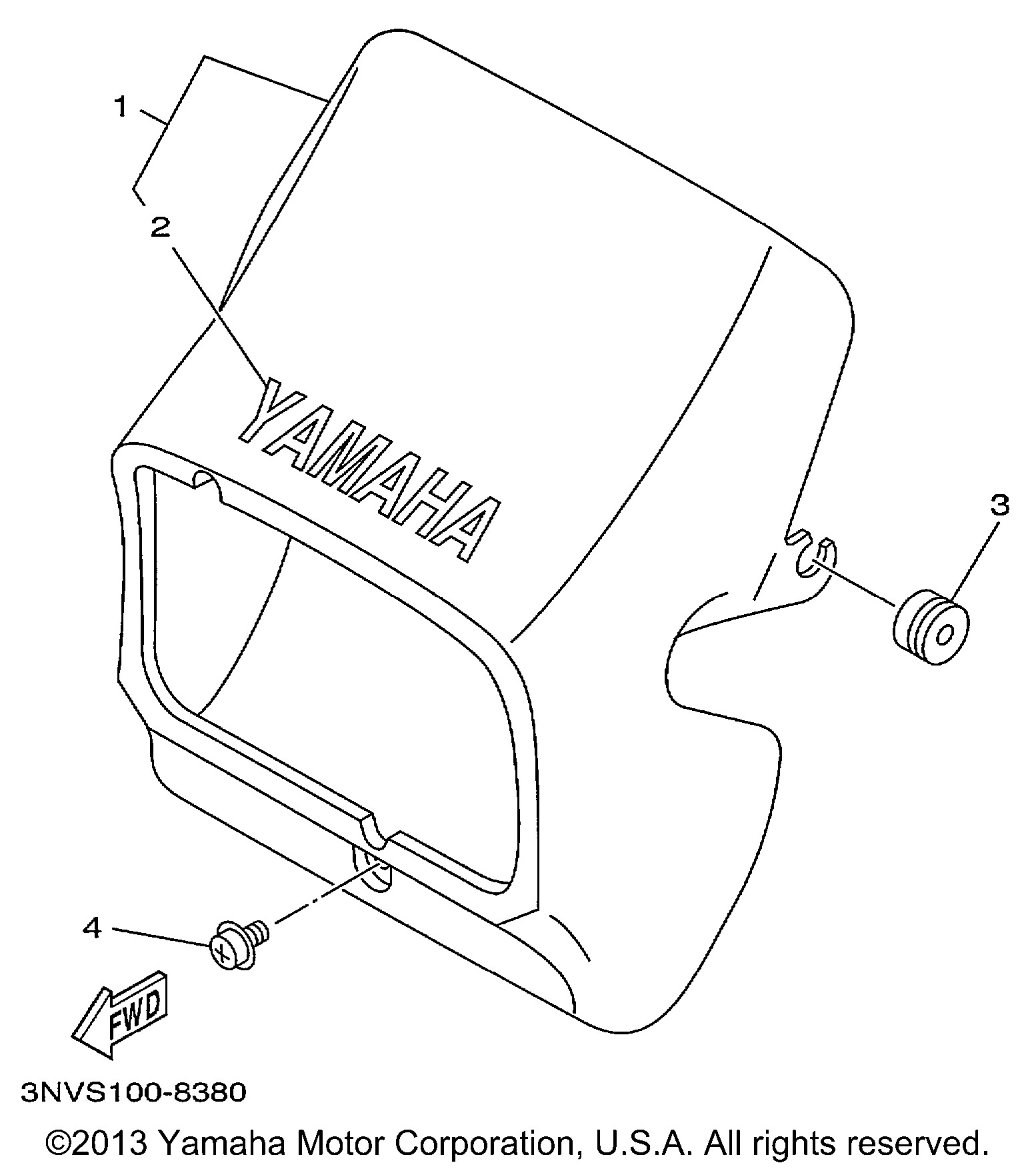 1

2

YAMAHA

3

4

FWD

3NVS100-8380

©2013 Yamaha Motor Corporation, U.S.A. All rights reserved.