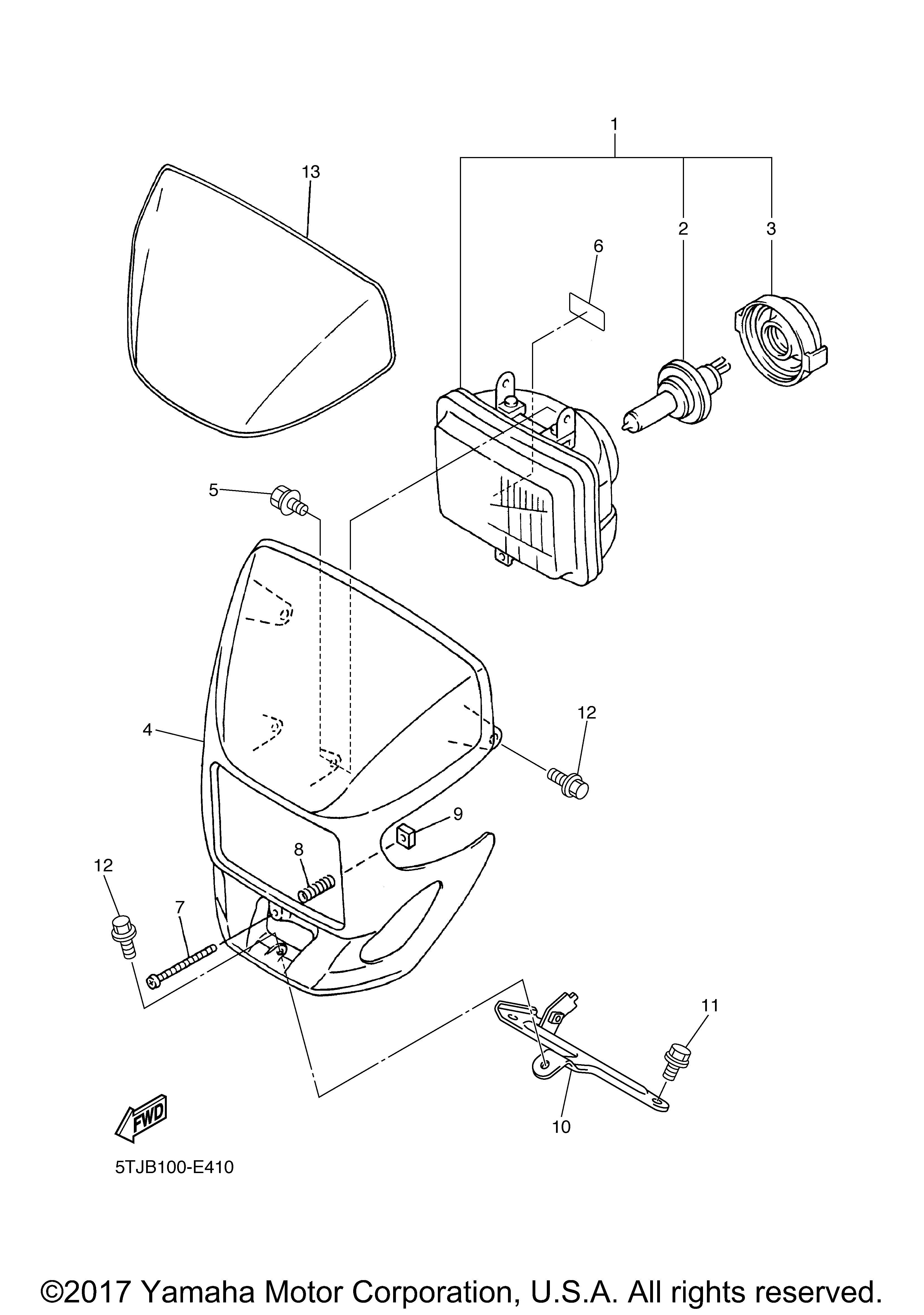 1
13
2
3
6
5
4
12
9
8
12
7
11
10
FWD
5TJB100-E410
©2017 Yamaha Motor Corporation, U.S.A. All rights reserved.