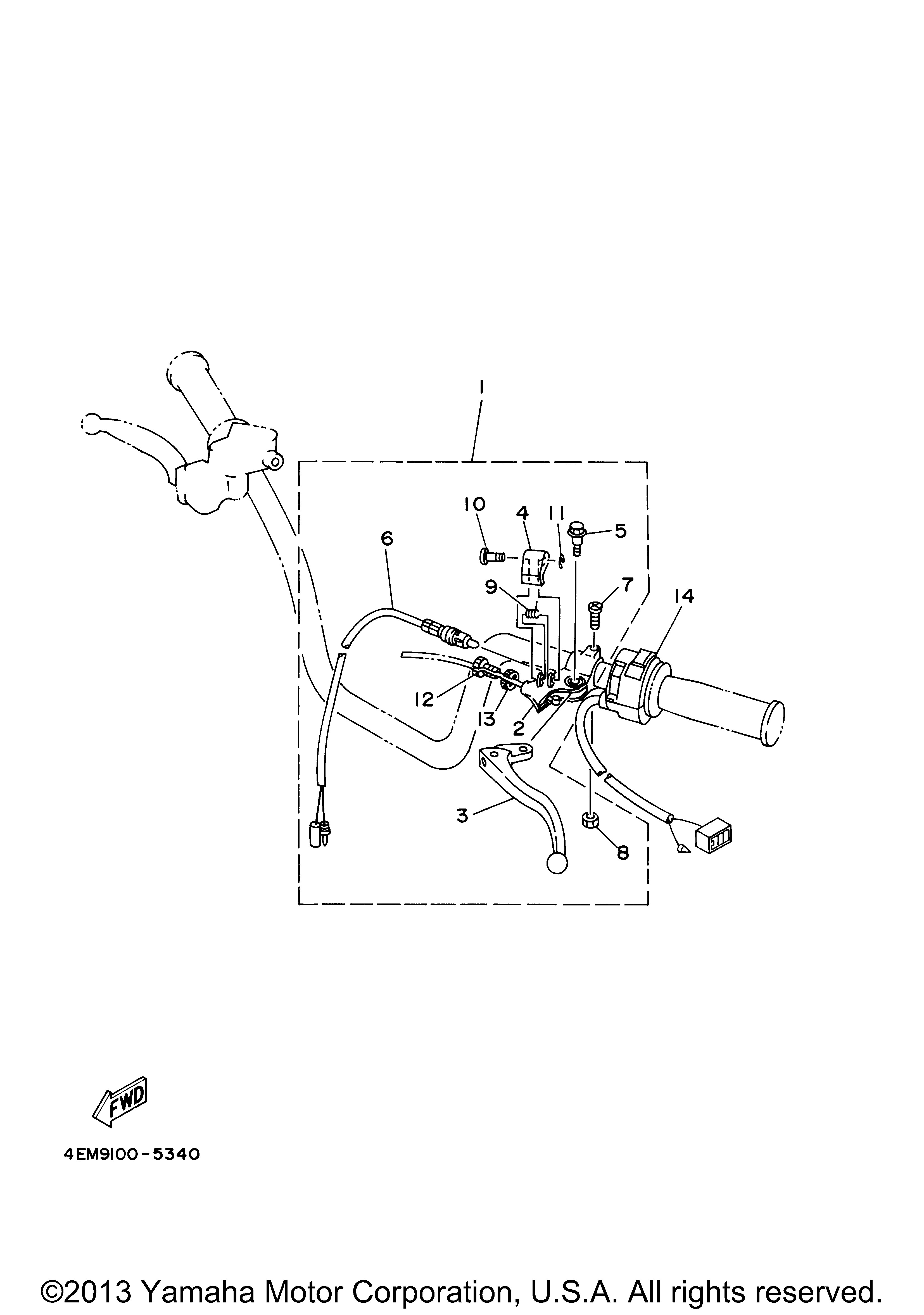 1
10
4
11
5
6
9
7
14
12
13
2
3
8
FWD
4EM9100-5340
©2013 Yamaha Motor Corporation, U.S.A. All rights reserved.