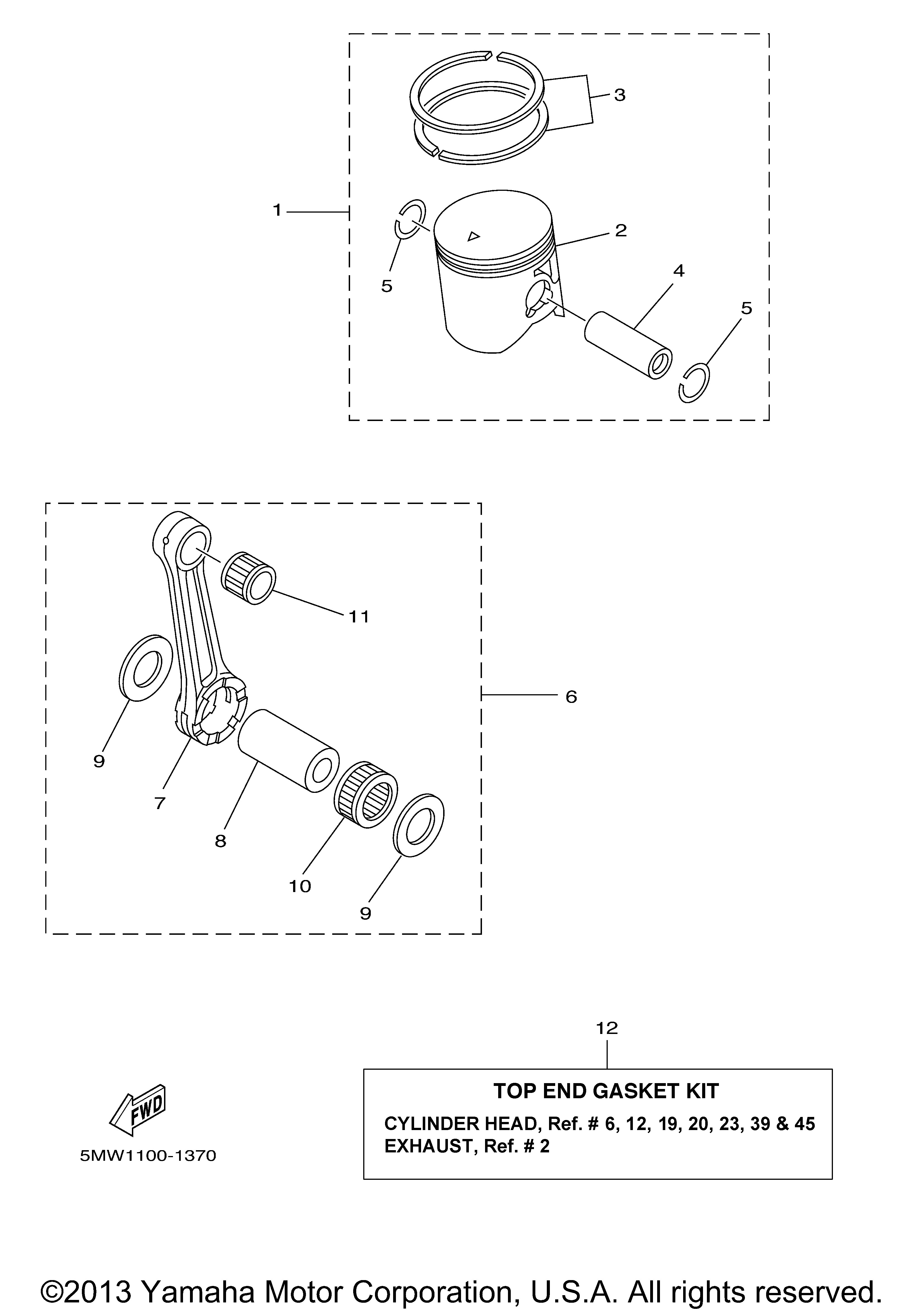 3

1

2

5

4

5

11

6

9

7

8

10

9

12

TOP END GASKET KIT
CYLINDER HEAD, Ref. # 6, 12, 19, 20, 23, 39 & 45
EXHAUST, Ref. # 2

FWD

5MW1100-1370

©2013 Yamaha Motor Corporation, U.S.A. All rights reserved.