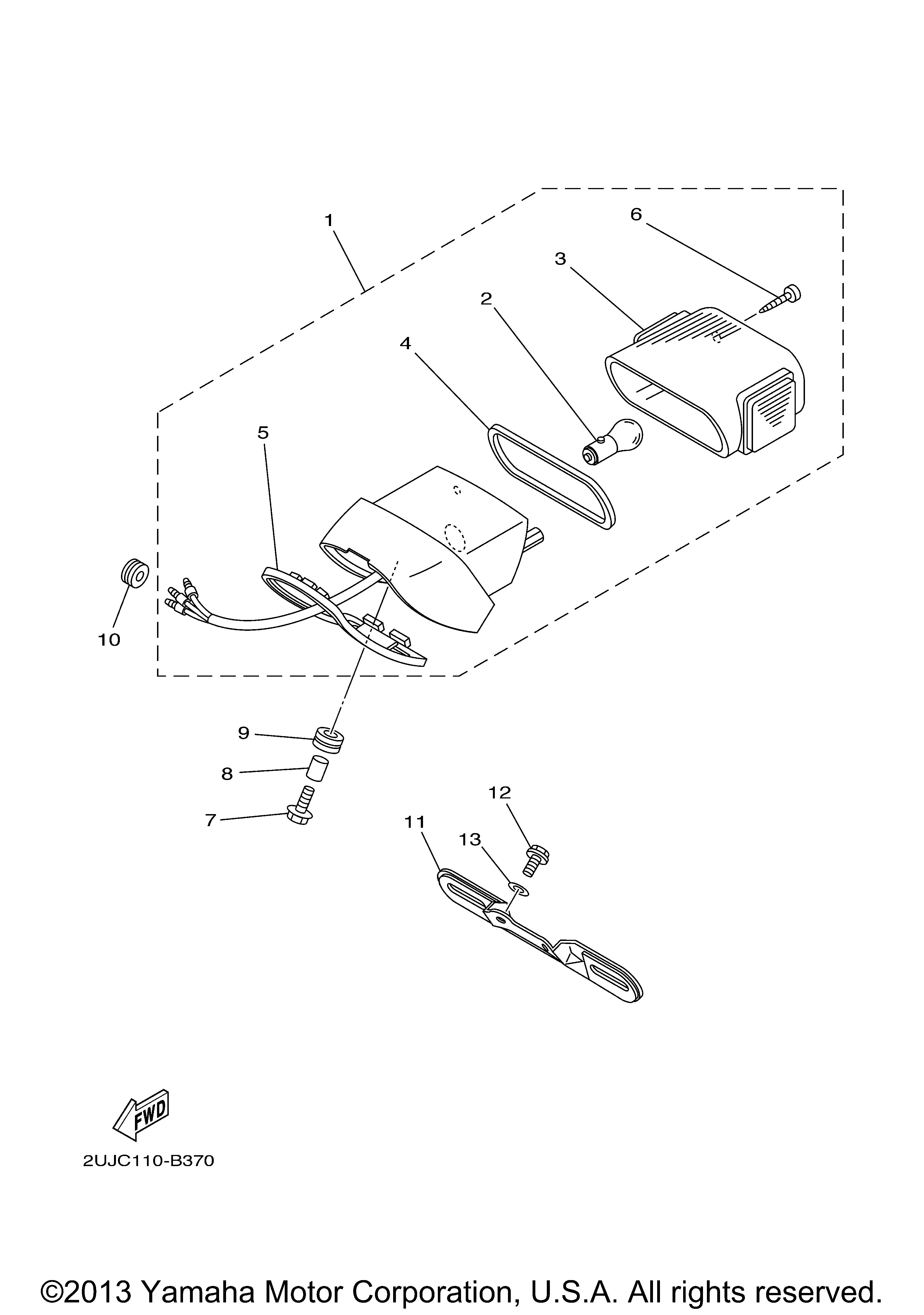 1
6
3
2
4
5
10
9
8
7
12
11
13
FWD
2UJC110-B370
©2013 Yamaha Motor Corporation, U.S.A. All rights reserved.