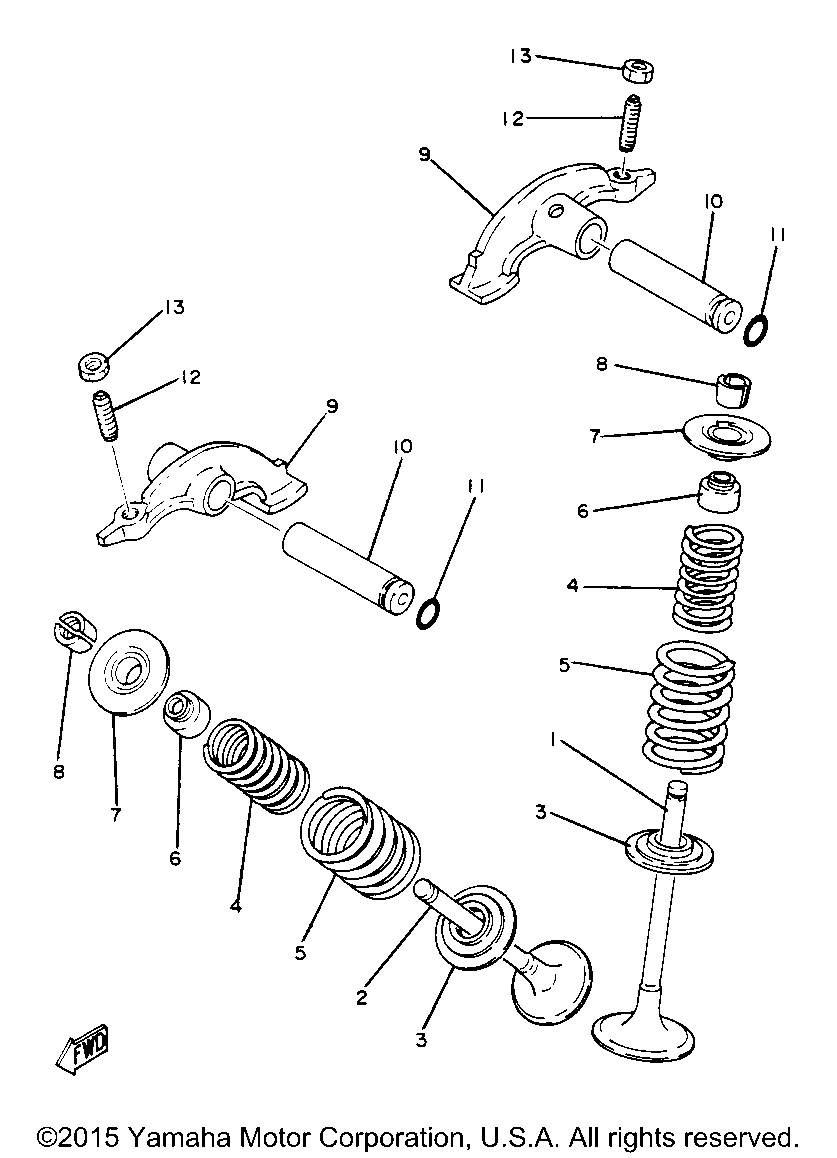 13
12
9
10
11
13
12
9
10
11
8
7
6
4
5
1
3
8
7
6
4
5
2
3
FWD

©2015 Yamaha Motor Corporation, U.S.A. All rights reserved.