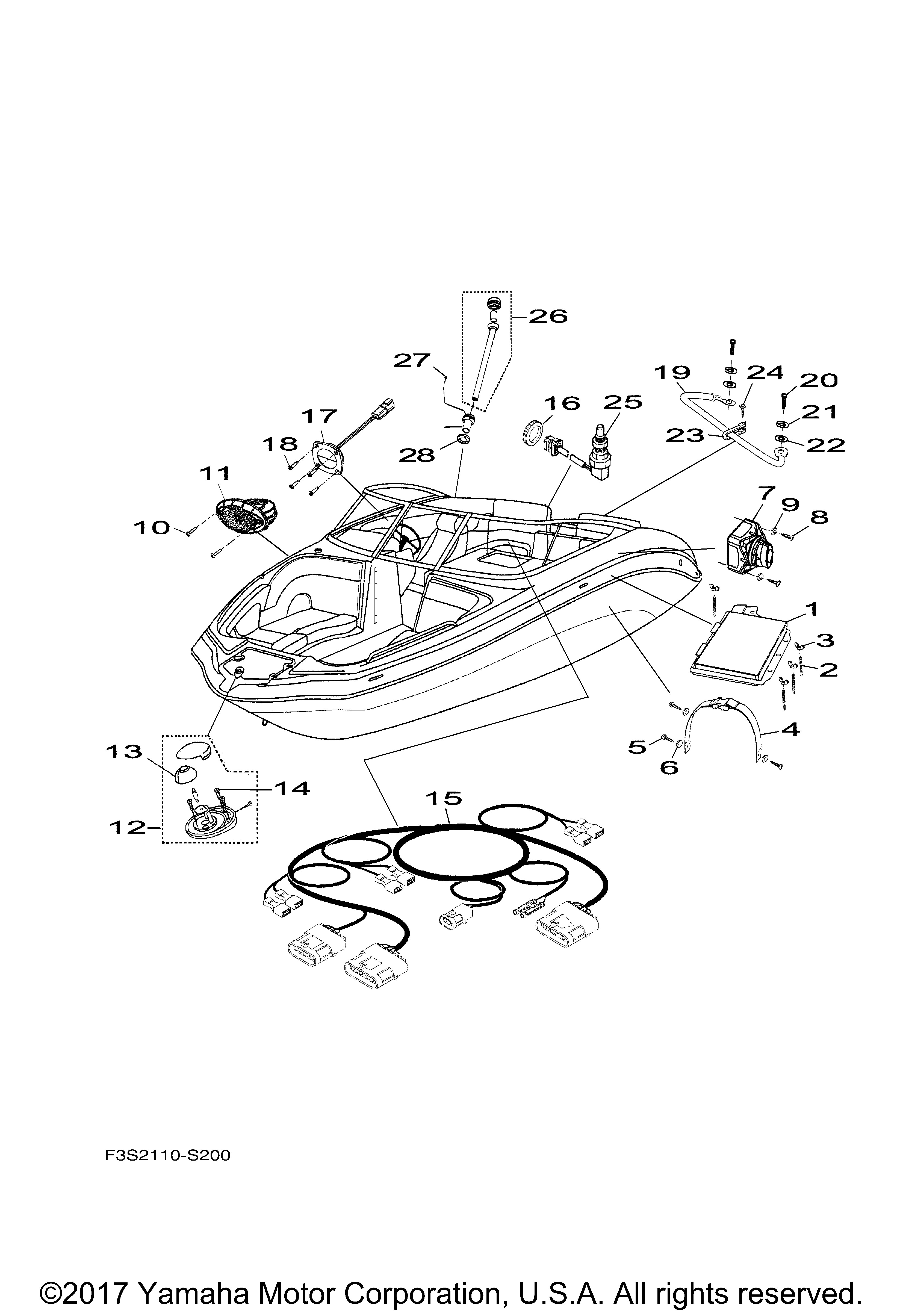 26
27
19
24
20
16
25
17
21
23
22
18
28
11
7
9
8
10
1
3
2
4
5
6
13
14
15
12

F3S2110-S200

©2017 Yamaha Motor Corporation, U.S.A. All rights reserved.